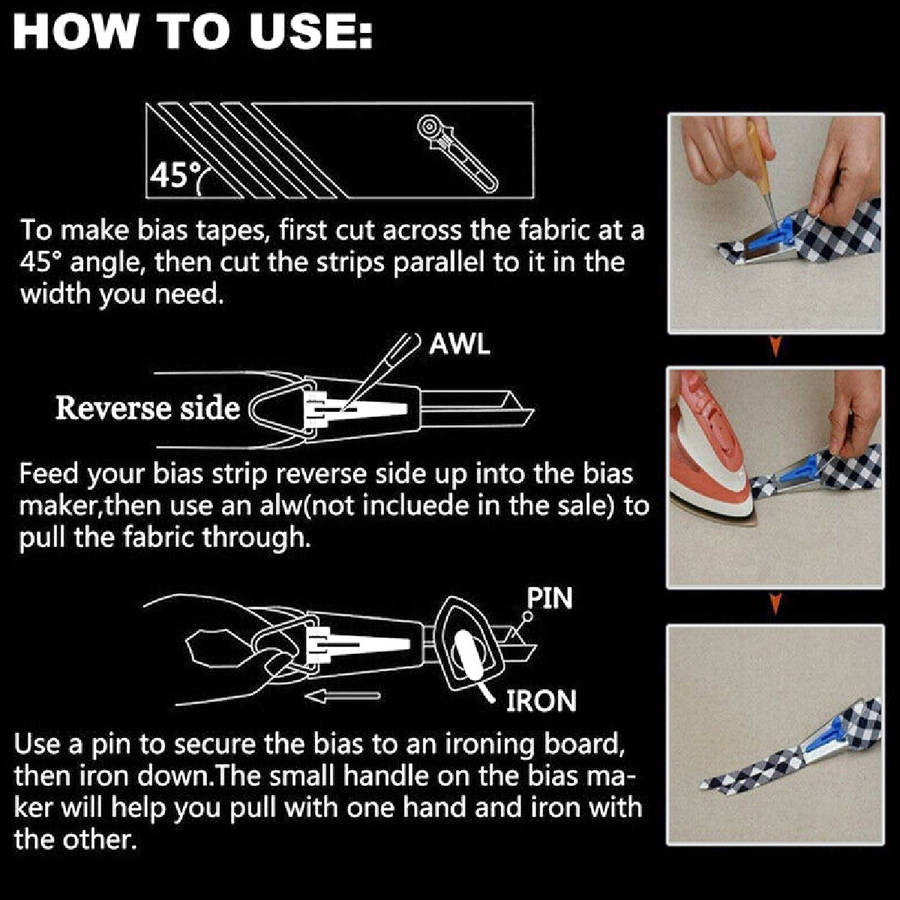 HOW TO USE:

45°

To make bias tapes, first cut across the fabric at a 45° angle, then cut the strips parallel to it in the width you need.

AWL

Reverse side

Feed your bias strip reverse side up into the bias maker,then use an alw(not incluede in the sale) to pull the fabric through.

PIN

IRON

Use a pin to secure the bias to an ironing board, then iron down.The small handle on the bias maker will help you pull with one hand and iron with the other.