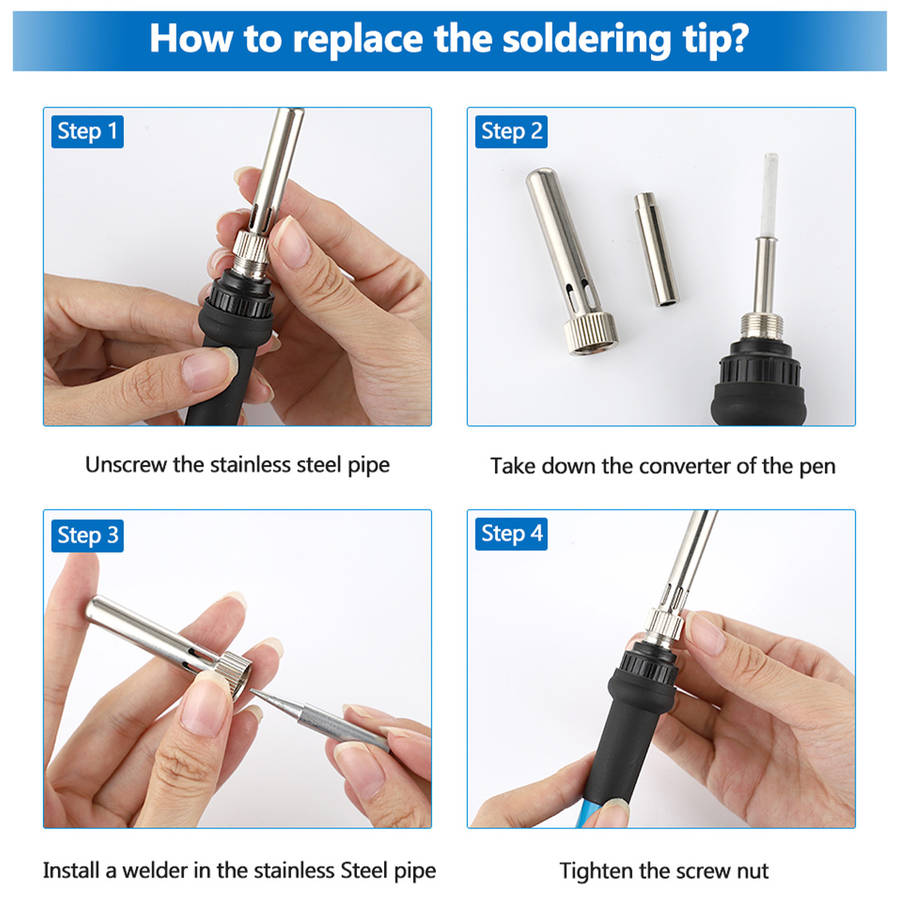 How to replace the soldering tip?

Step 1

Unscrew the stainless steel pipe

Step 2

Take down the converter of the pen

Step 3

Install a welder in the stainless Steel pipe

Step 4

Tighten the screw nut