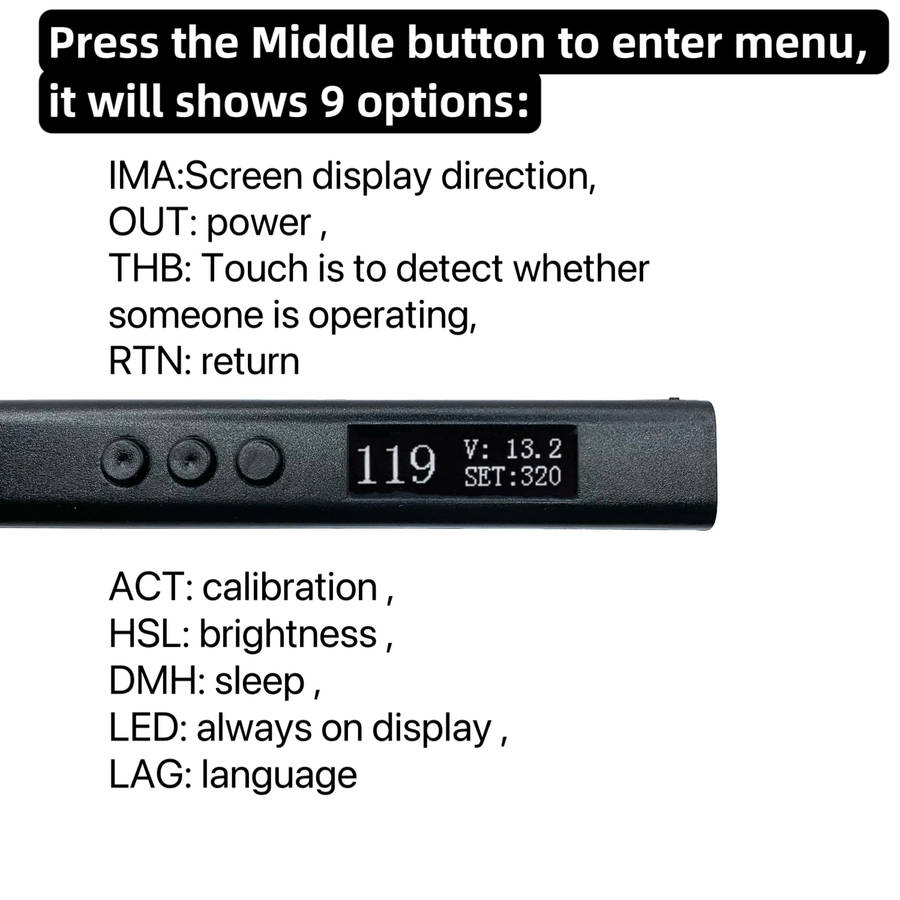 Press the Middle button to enter menu, it will shows 9 options:

IMA:Screen display direction,
OUT: power ,
THB: Touch is to detect whether someone is operating,
RTN: return

119 V: 13.2
SET:320

ACT: calibration ,
HSL: brightness ,
DMH: sleep ,
LED: always on display ,
LAG: language