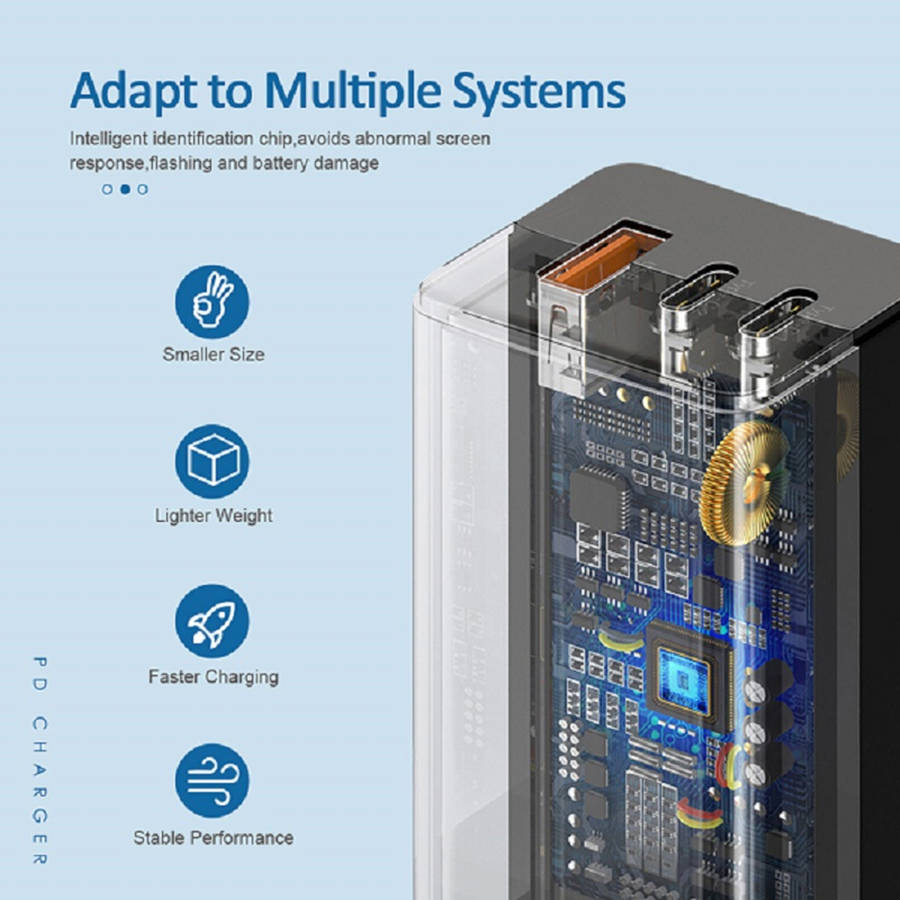 Adapt to Multiple Systems

Intelligent identification chip,avoids abnormal screen response,flashing and battery damage

Smaller Size

Lighter Weight

Faster Charging

Stable Performance

PD CHARGER