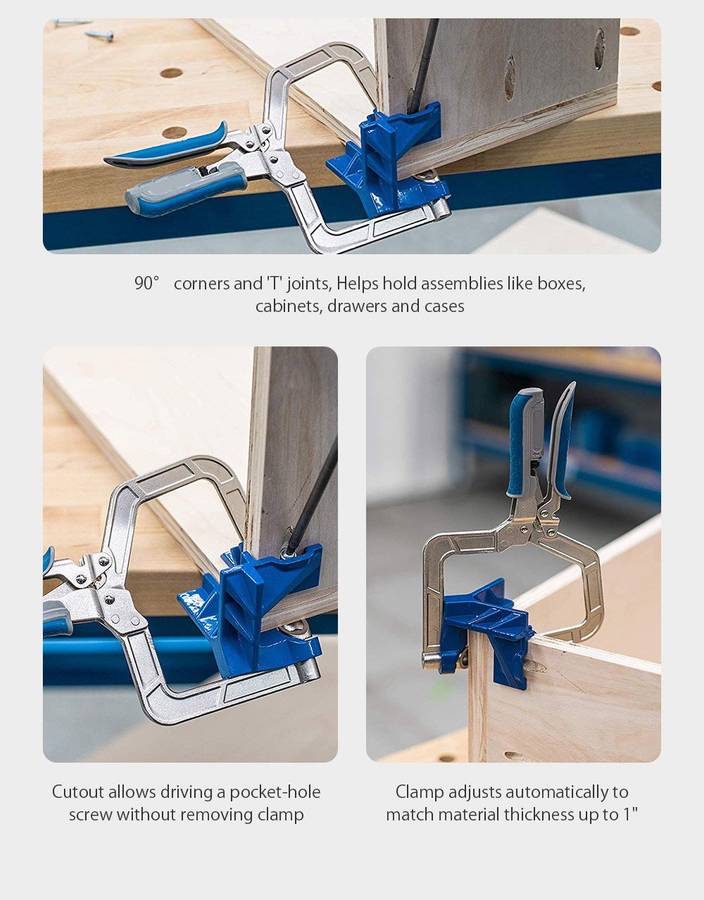 90° corners and 'T' joints, Helps hold assemblies like boxes, cabinets, drawers and cases

Cutout allows driving a pocket-hole screw without removing clamp

Clamp adjusts automatically to match material thickness up to 1"