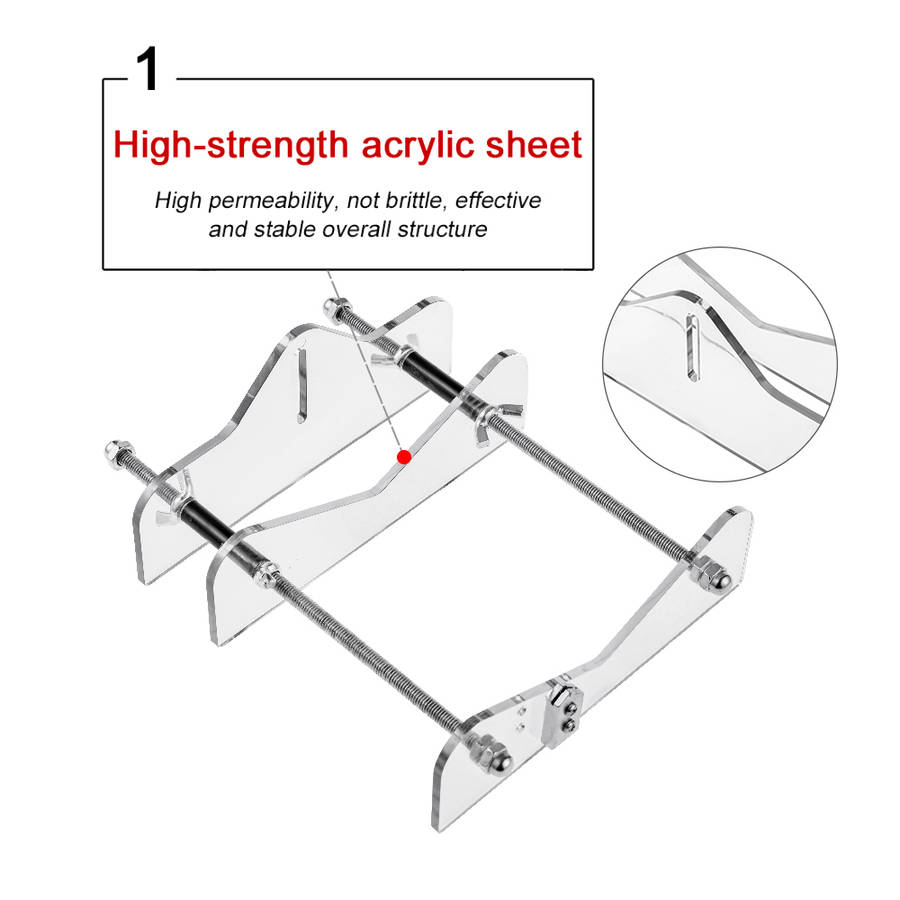 1

High-strength acrylic sheet

High permeability, not brittle, effective and stable overall structure