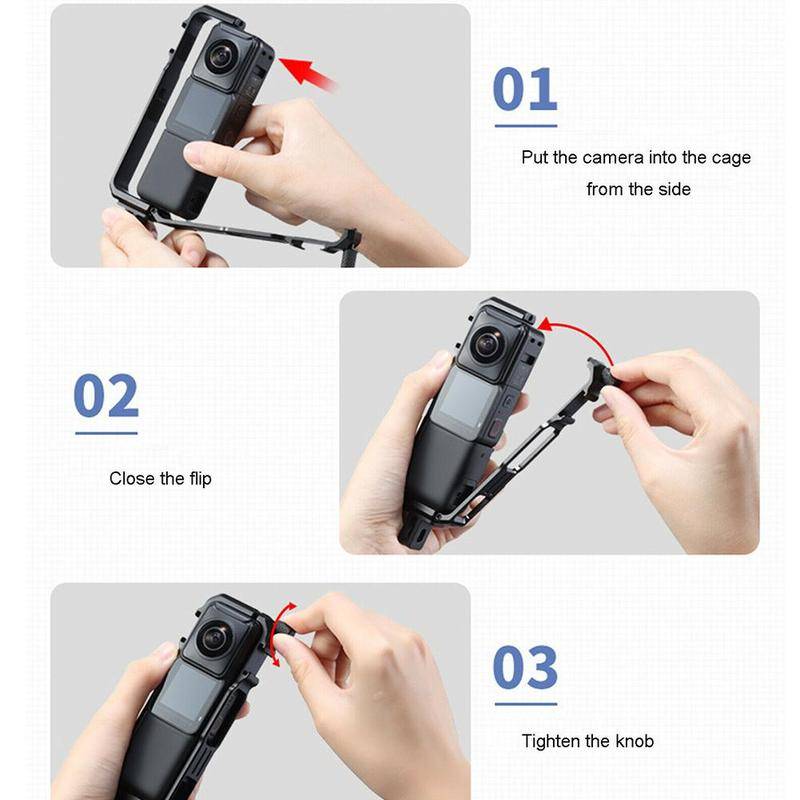 01

Put the camera into the cage from the side

02

Close the flip

03

Tighten the knob