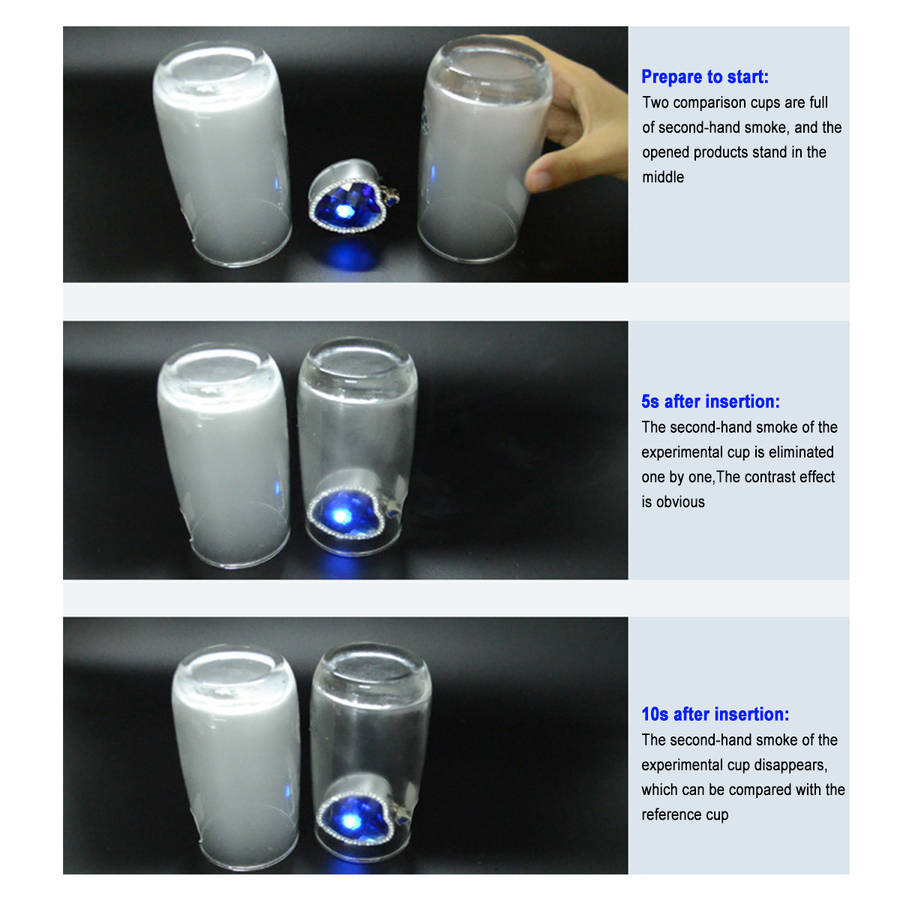 Prepare to start:
Two comparison cups are full of second-hand smoke, and the opened products stand in the middle

5s after insertion:
The second-hand smoke of the experimental cup is eliminated one by one,The contrast effect is obvious

10s after insertion:
The second-hand smoke of the experimental cup disappears, which can be compared with the reference cup