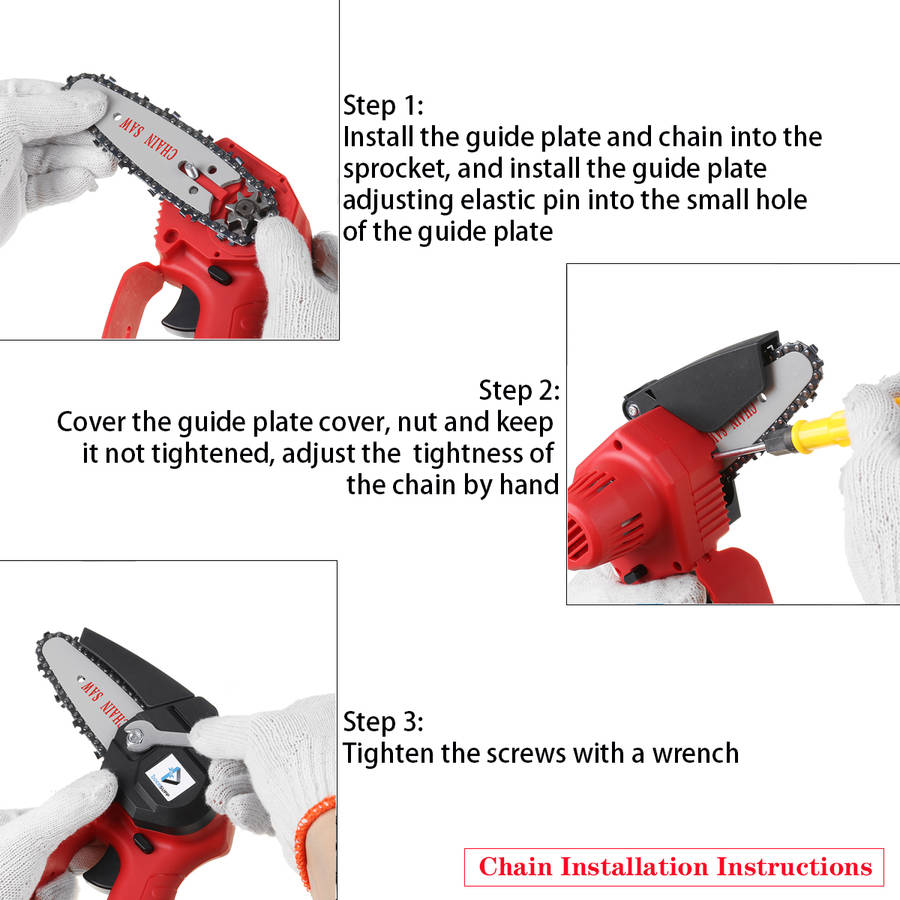 CHAIN SAW

Step 1:
Install the guide plate and chain into the sprocket, and install the guide plate adjusting elastic pin into the small hole of the guide plate

Step 2:
Cover the guide plate cover, nut and keep it not tightened, adjust the tightness of the chain by hand

CHAIN SAW

CHAIN SAW

Step 3:
Tighten the screws with a wrench

Chain Installation Instructions