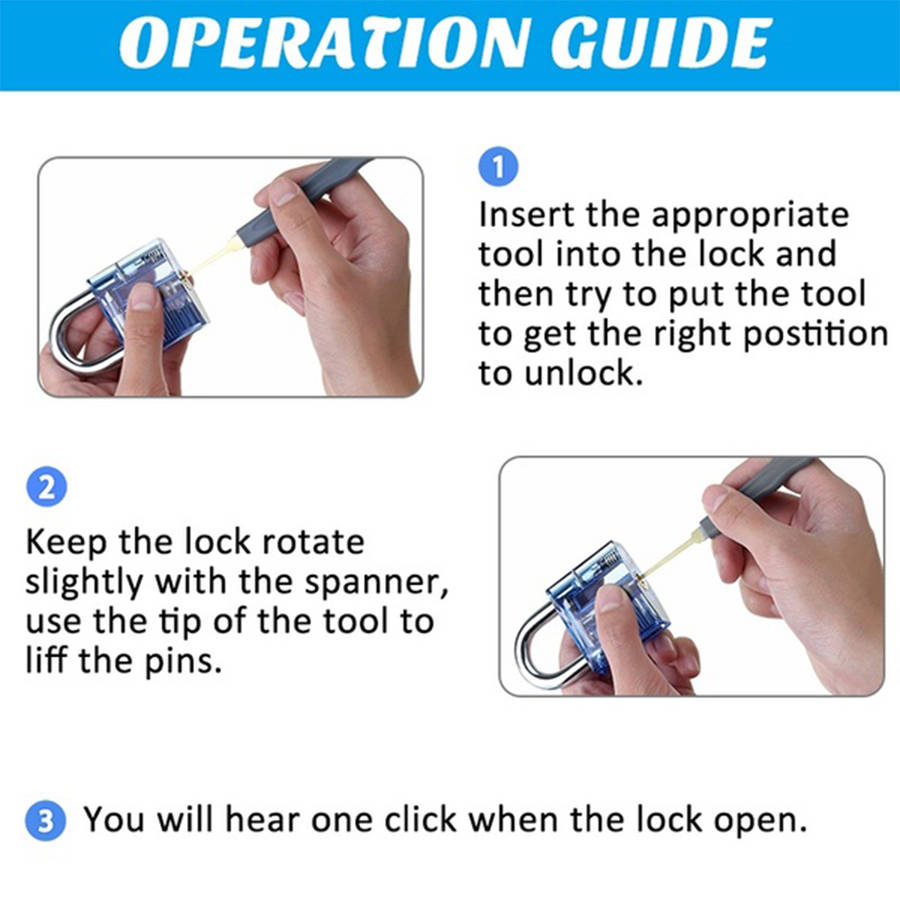 OPERATION GUIDE

1

Insert the appropriate tool into the lock and then try to put the tool to get the right postition to unlock.

2

Keep the lock rotate slightly with the spanner, use the tip of the tool to liff the pins.

3 You will hear one click when the lock open.