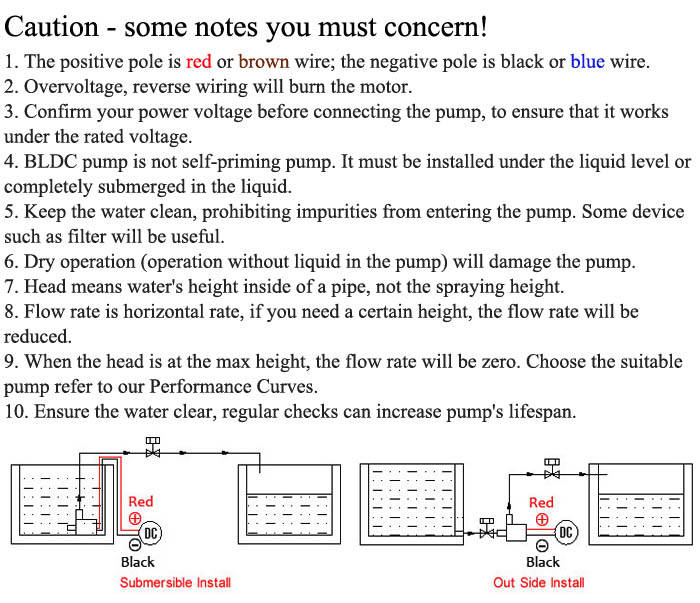 Caution - some notes you must concern!

1. The positive pole is red or brown wire; the negative pole is black or blue wire.
2. Overvoltage, reverse wiring will burn the motor.
3. Confirm your power voltage before connecting the pump, to ensure that it works under the rated voltage.
4. BLDC pump is not self-priming pump. It must be installed under the liquid level or completely submerged in the liquid.
5. Keep the water clean, prohibiting impurities from entering the pump. Some device such as filter will be useful.
6. Dry operation (operation without liquid in the pump) will damage the pump.
7. Head means water's height inside of a pipe, not the spraying height.
8. Flow rate is horizontal rate, if you need a certain height, the flow rate will be reduced.
9. When the head is at the max height, the flow rate will be zero. Choose the suitable pump refer to our Performance Curves.
10. Ensure the water clear, regular checks can increase pump's lifespan.

Red
⊕
DC
⊖
Black
Submersible Install

Red
⊕
DC
⊖
Black
Out Side Install