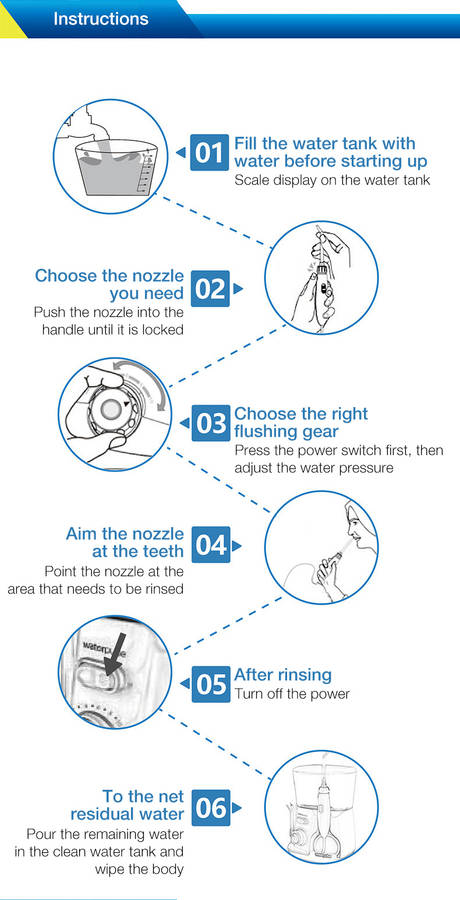 Instructions

01 Fill the water tank with water before starting up
Scale display on the water tank

Choose the nozzle you need 02
Push the nozzle into the handle until it is locked

03 Choose the right flushing gear
Press the power switch first, then adjust the water pressure

Aim the nozzle at the teeth 04
Point the nozzle at the area that needs to be rinsed

waterpulse

05 After rinsing
Turn off the power

To the net residual water 06
Pour the remaining water in the clean water tank and wipe the body