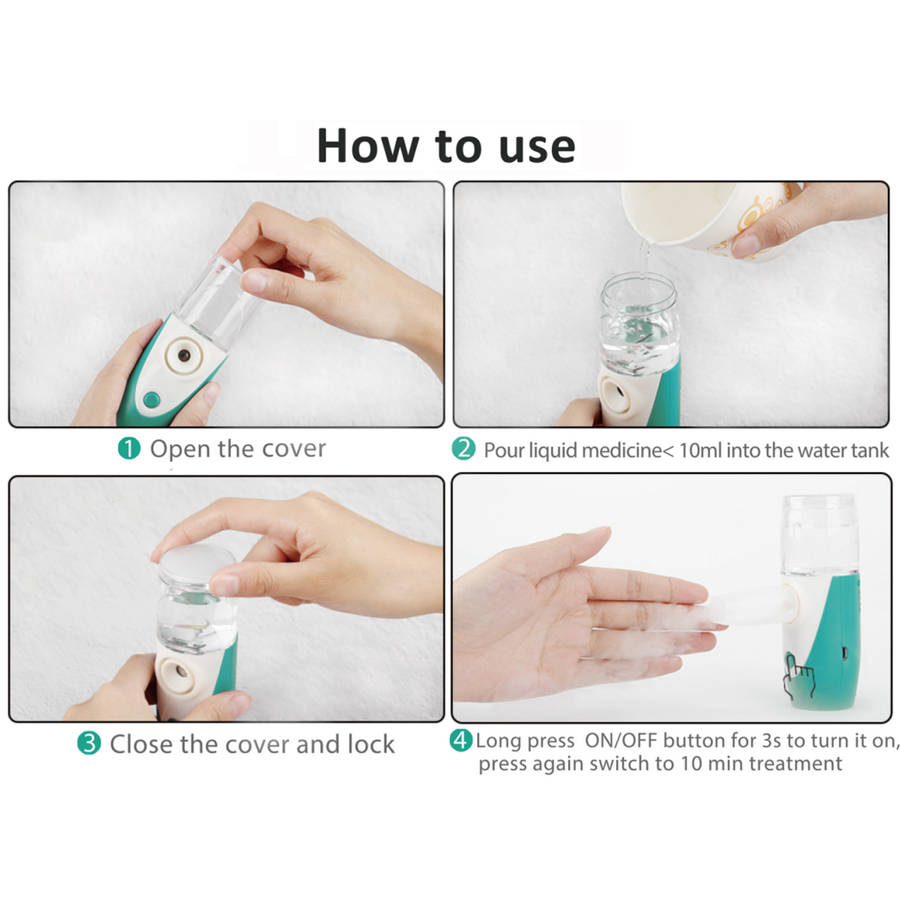 How to use

1 Open the cover

2 Pour liquid medicine< 10ml into the water tank

3 Close the cover and lock

4 Long press ON/OFF button for 3s to turn it on, press again switch to 10 min treatment