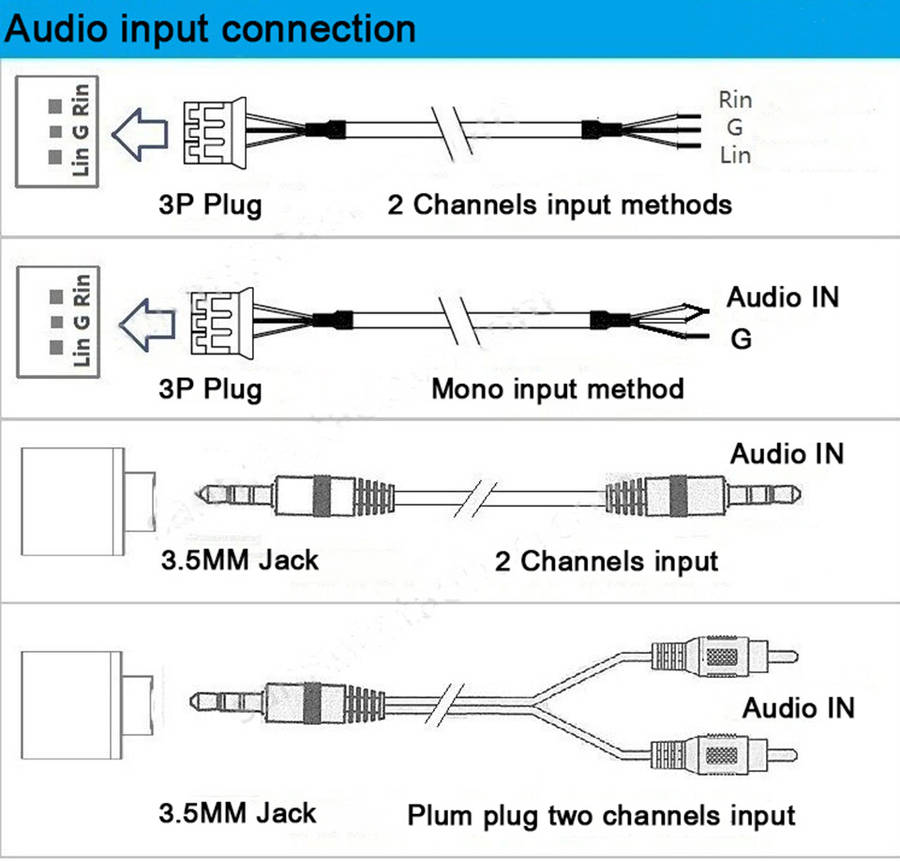 Audio input connection

Lin G Rin

Rin
G
Lin

3P Plug

2 Channels input methods

Lin G Rin

Audio IN
G

3P Plug

Mono input method

Audio IN

3.5MM Jack

2 Channels input

Audio IN

3.5MM Jack

Plum plug two channels input