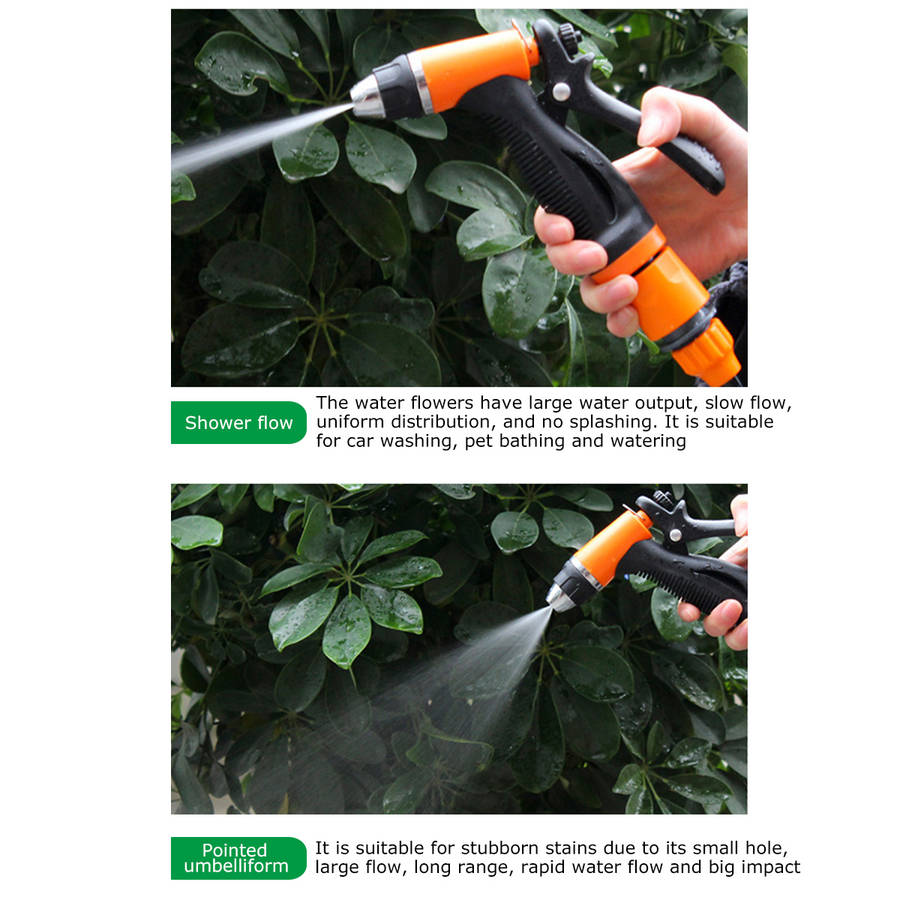 Shower flow

The water flowers have large water output, slow flow, uniform distribution, and no splashing. It is suitable for car washing, pet bathing and watering

Pointed umbelliform

It is suitable for stubborn stains due to its small hole, large flow, long range, rapid water flow and big impact