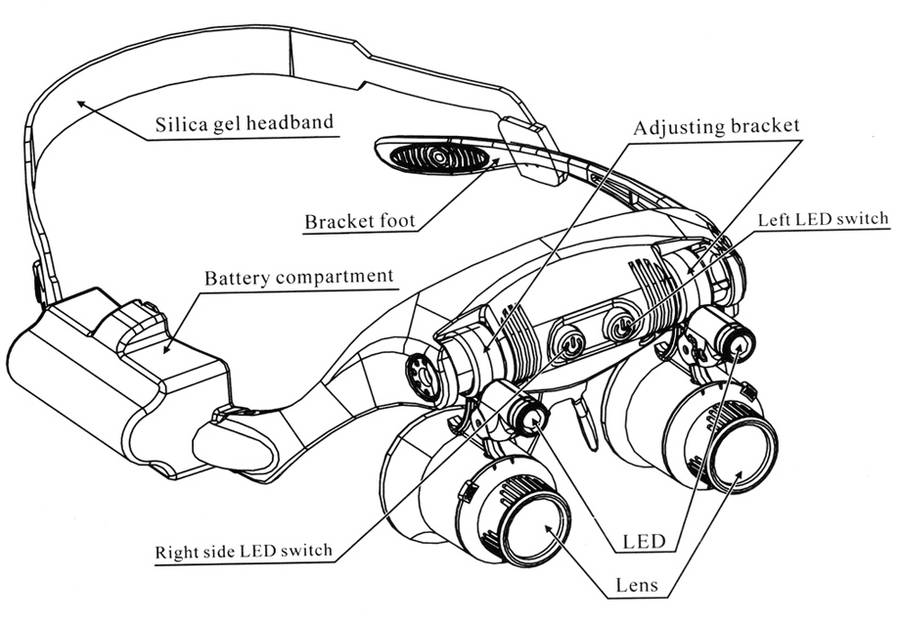 Silica gel headband

Adjusting bracket

Bracket foot

Left LED switch

Battery compartment

Right side LED switch

LED

Lens