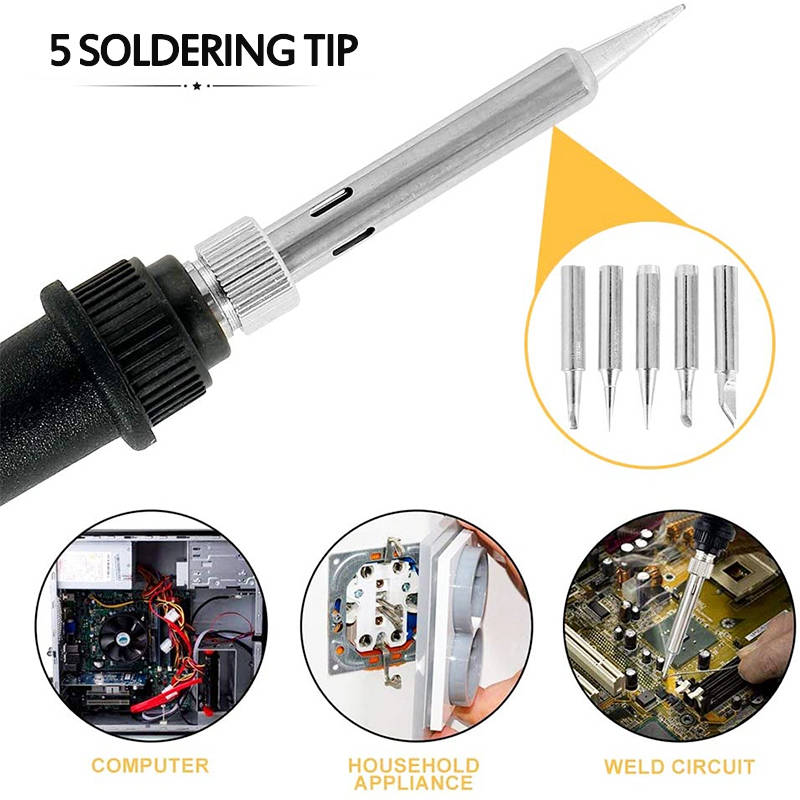 5 SOLDERING TIP

COMPUTER

HOUSEHOLD APPLIANCE

WELD CIRCUIT