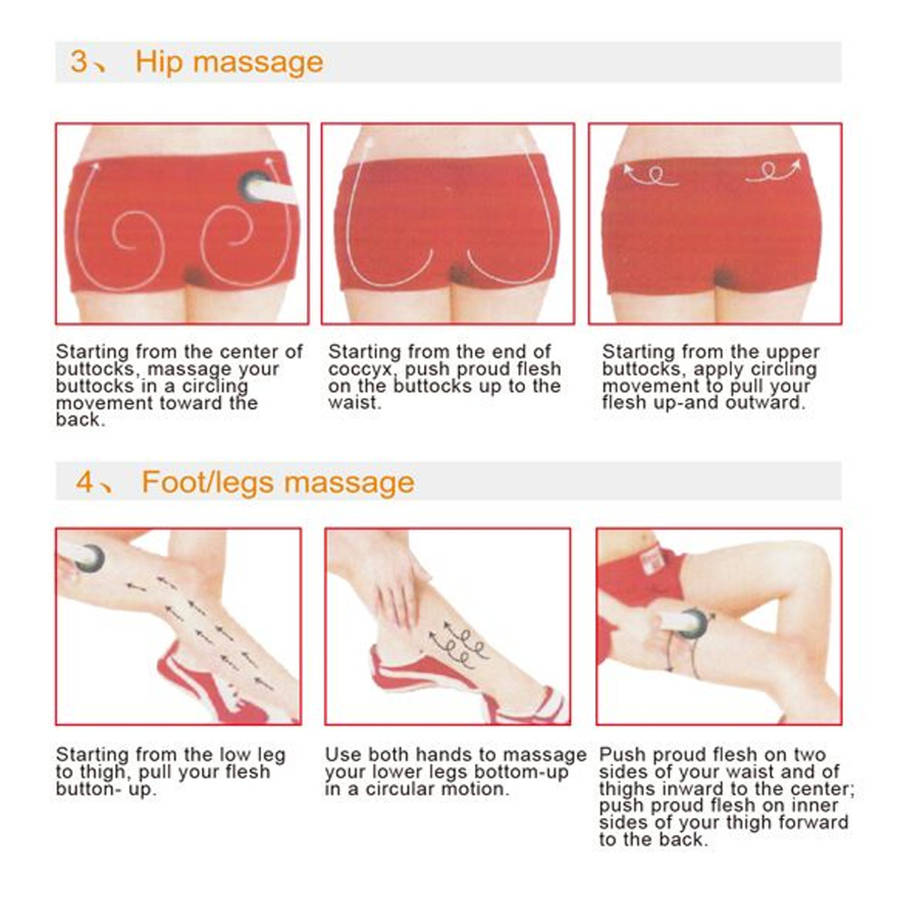 3、 Hip massage

Starting from the center of buttocks, massage your buttocks in a circling movement toward the back.

Starting from the end of coccyx, push proud flesh on the buttocks up to the waist.

Starting from the upper buttocks, apply circling movement to pull your flesh up-and outward.

4、 Foot/legs massage

Starting from the low leg to thigh, pull your flesh button- up.

Use both hands to massage your lower legs bottom-up in a circular motion.

Push proud flesh on two sides of your waist and of thighs inward to the center; push proud flesh on inner sides of your thigh forward to the back.