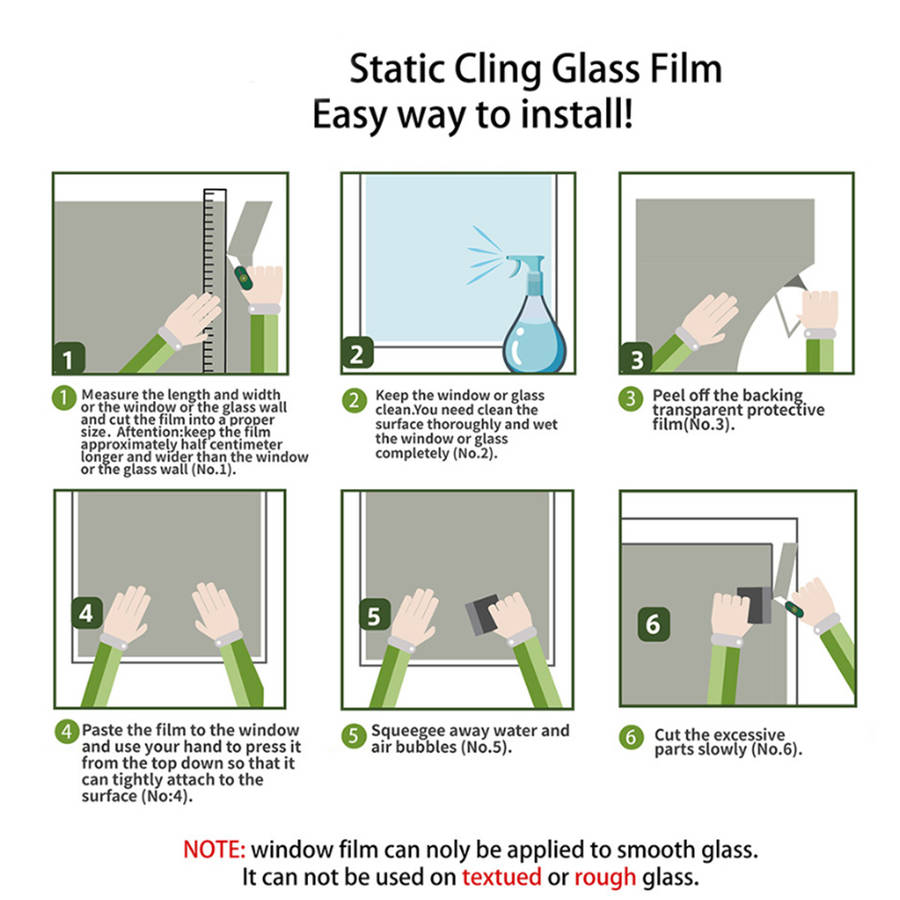 Static Cling Glass Film
Easy way to install!

1

1 Measure the length and width or the window or the glass wall and cut the film into a proper size. Attention:keep the film approximately half centimeter longer and wider than the window or the glass wall (No.1).

2

2 Keep the window or glass clean.You need clean the surface thoroughly and wet the window or glass completely (No.2).

3

3 Peel off the backing transparent protective film(No.3).

4

4 Paste the film to the window and use your hand to press it from the top down so that it can tightly attach to the surface (No:4).

5

5 Squeegee away water and air bubbles (No.5).

6

6 Cut the excessive parts slowly (No.6).

NOTE: window film can noly be applied to smooth glass.
It can not be used on textued or rough glass.