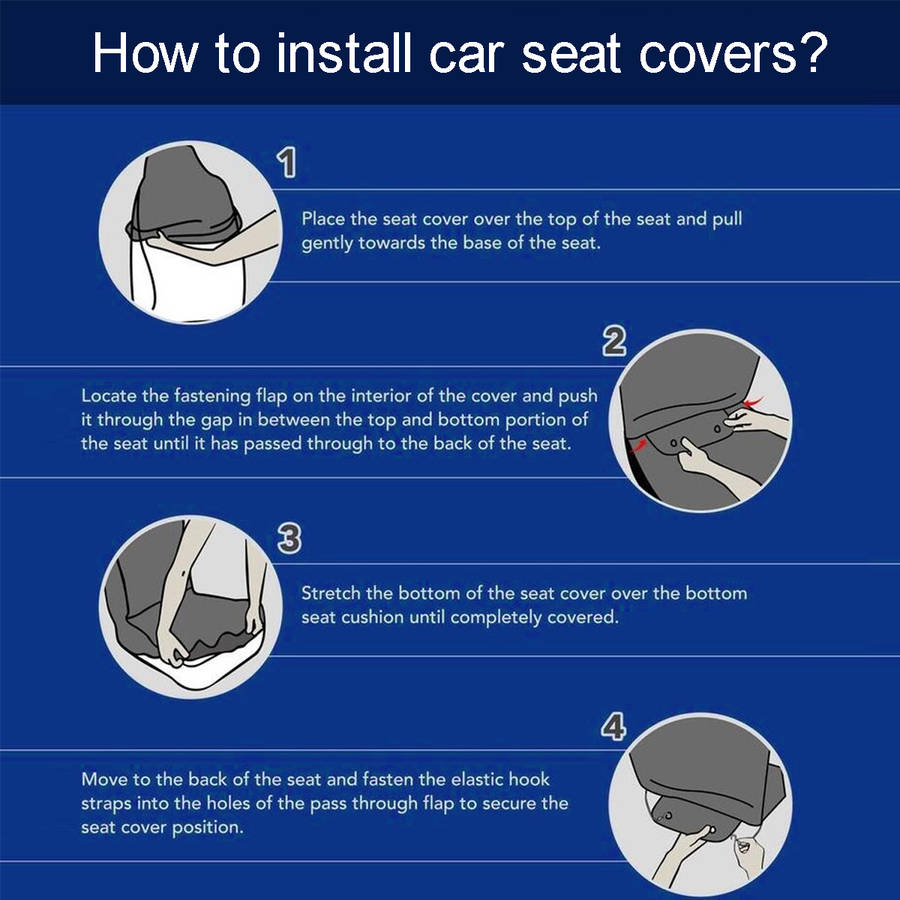 How to install car seat covers?

1

Place the seat cover over the top of the seat and pull gently towards the base of the seat.

2

Locate the fastening flap on the interior of the cover and push it through the gap in between the top and bottom portion of the seat until it has passed through to the back of the seat.

3

Stretch the bottom of the seat cover over the bottom seat cushion until completely covered.

4

Move to the back of the seat and fasten the elastic hook straps into the holes of the pass through flap to secure the seat cover position.