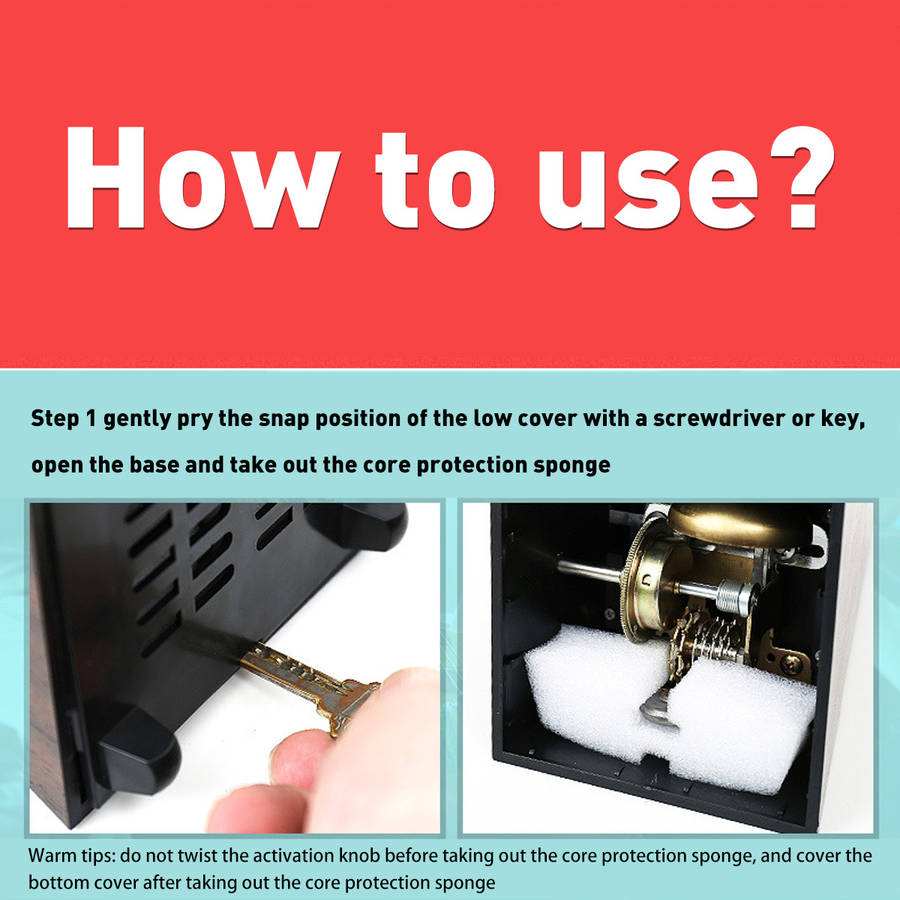 How to use?

Step 1 gently pry the snap position of the low cover with a screwdriver or key, open the base and take out the core protection sponge

Warm tips: do not twist the activation knob before taking out the core protection sponge, and cover the bottom cover after taking out the core protection sponge