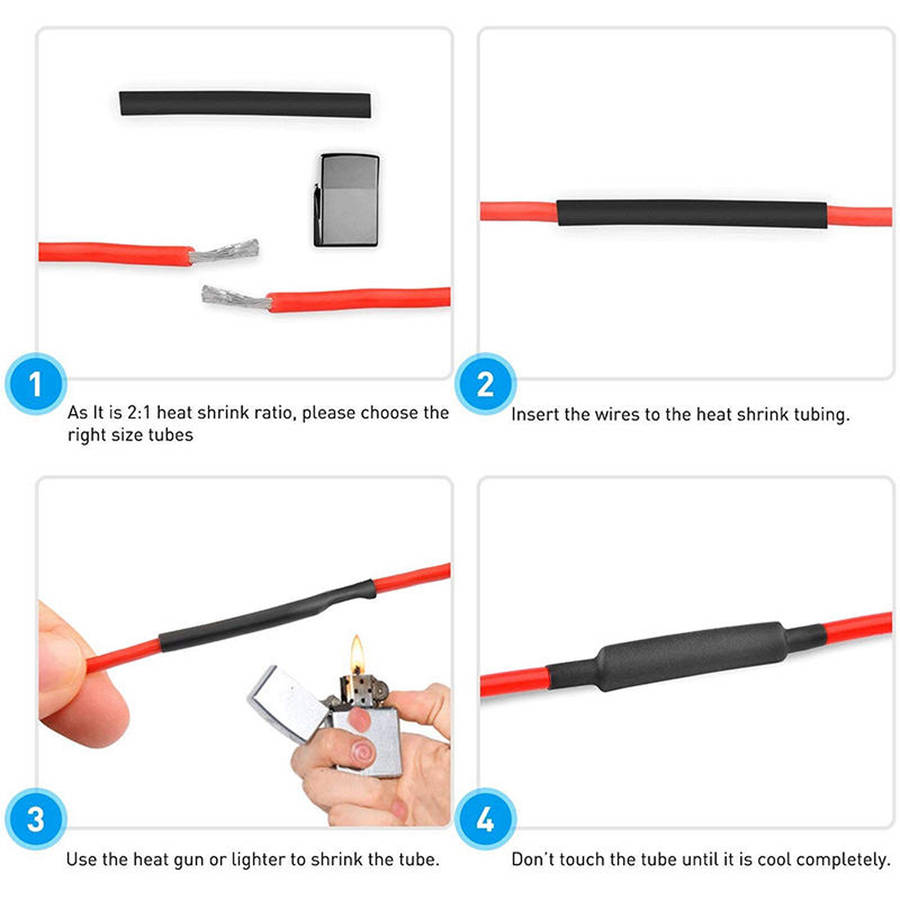 1

As It is 2:1 heat shrink ratio, please choose the right size tubes

2

Insert the wires to the heat shrink tubing.

3

Use the heat gun or lighter to shrink the tube.

4

Don't touch the tube until it is cool completely.