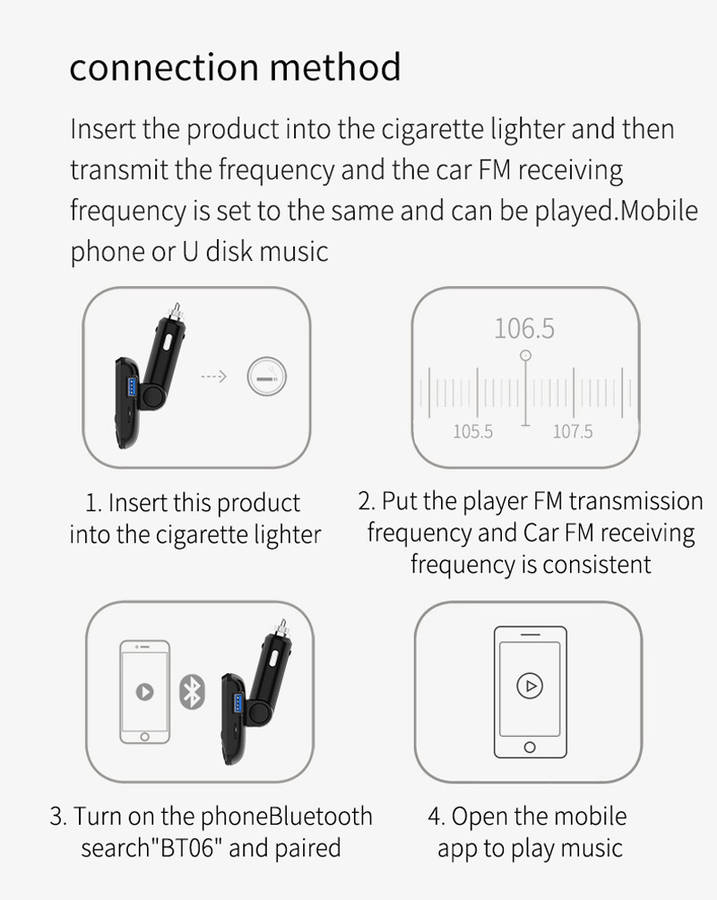 connection method

Insert the product into the cigarette lighter and then transmit the frequency and the car FM receiving frequency is set to the same and can be played.Mobile phone or U disk music

106.5

105.5

107.5

1. Insert this product into the cigarette lighter

2. Put the player FM transmission frequency and Car FM receiving frequency is consistent

3. Turn on the phoneBluetooth search"BT06" and paired

4. Open the mobile app to play music