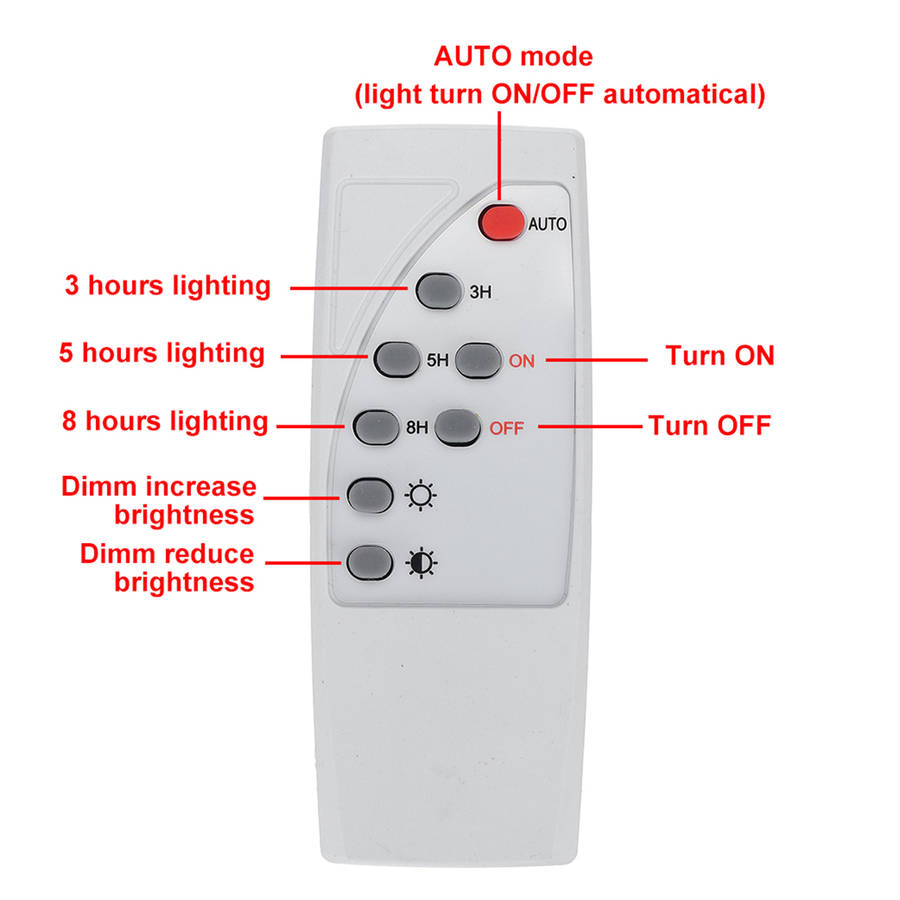 AUTO mode
(light turn ON/OFF automatical)

AUTO

3 hours lighting

3H

5 hours lighting

5H

ON

Turn ON

8 hours lighting

8H

OFF

Turn OFF

Dimm increase brightness

Dimm reduce brightness