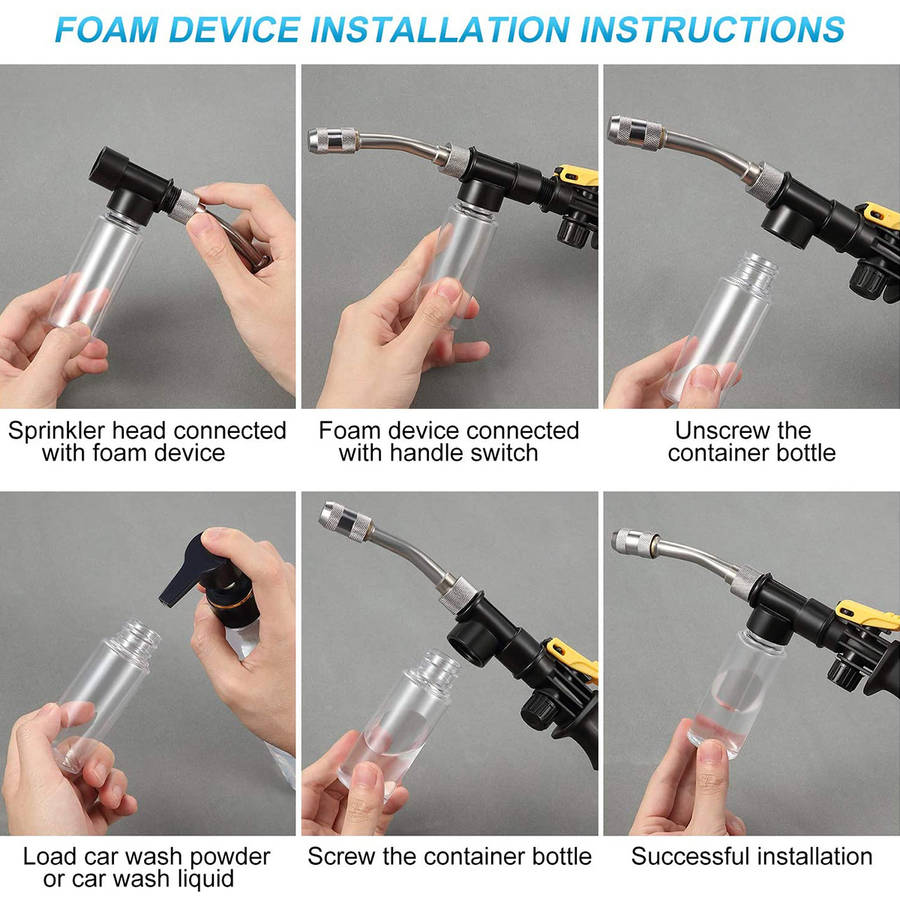 FOAM DEVICE INSTALLATION INSTRUCTIONS

Sprinkler head connected with foam device

Foam device connected with handle switch

Unscrew the container bottle

Load car wash powder or car wash liquid

Screw the container bottle

Successful installation