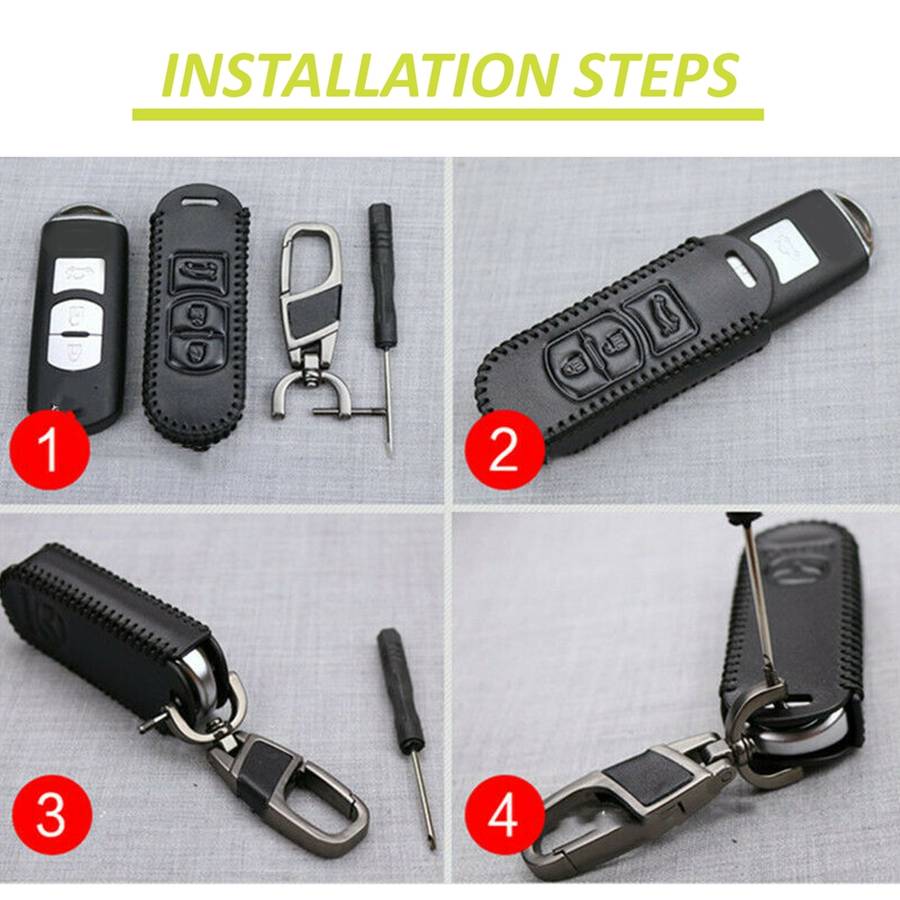 INSTALLATION STEPS

1

2

3

4