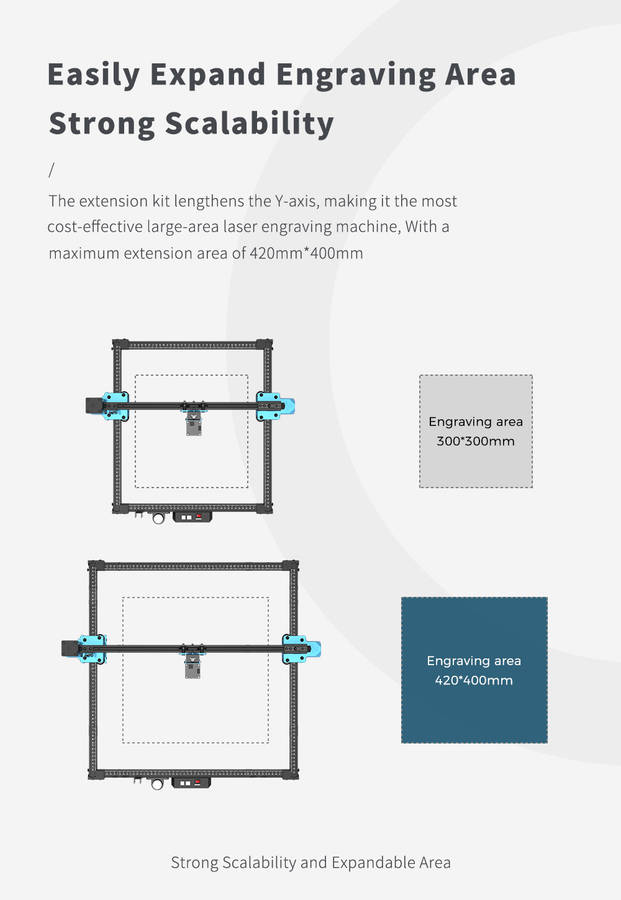 Easily Expand Engraving Area
Strong Scalability

/

The extension kit lengthens the Y-axis, making it the most cost-effective large-area laser engraving machine, With a maximum extension area of 420mm*400mm

Engraving area
300*300mm

Engraving area
420*400mm

Strong Scalability and Expandable Area