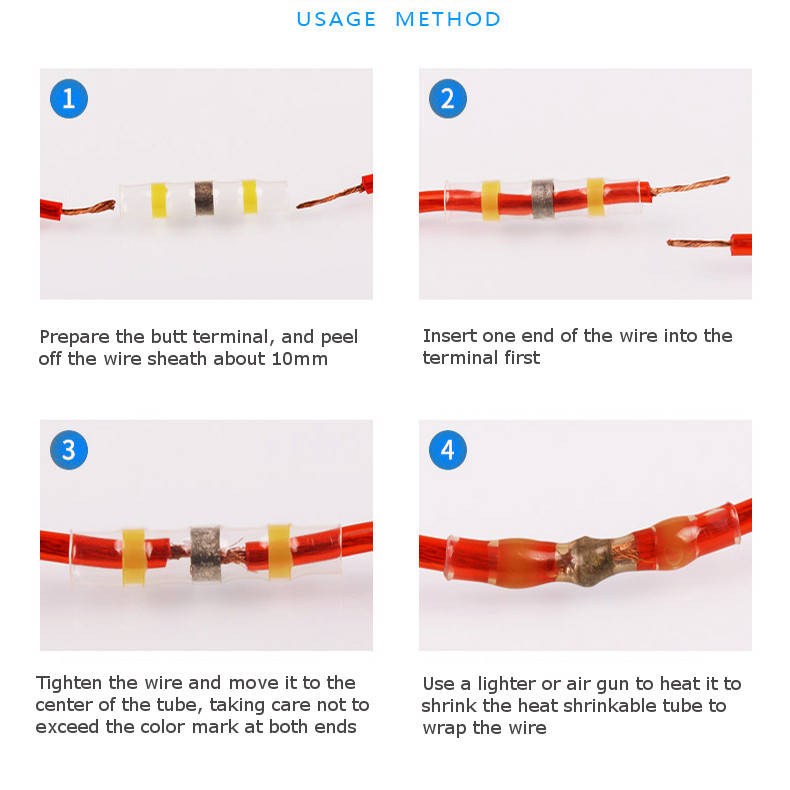 USAGE METHOD

1

Prepare the butt terminal, and peel off the wire sheath about 10mm

2

Insert one end of the wire into the terminal first

3

Tighten the wire and move it to the center of the tube, taking care not to exceed the color mark at both ends

4

Use a lighter or air gun to heat it to shrink the heat shrinkable tube to wrap the wire