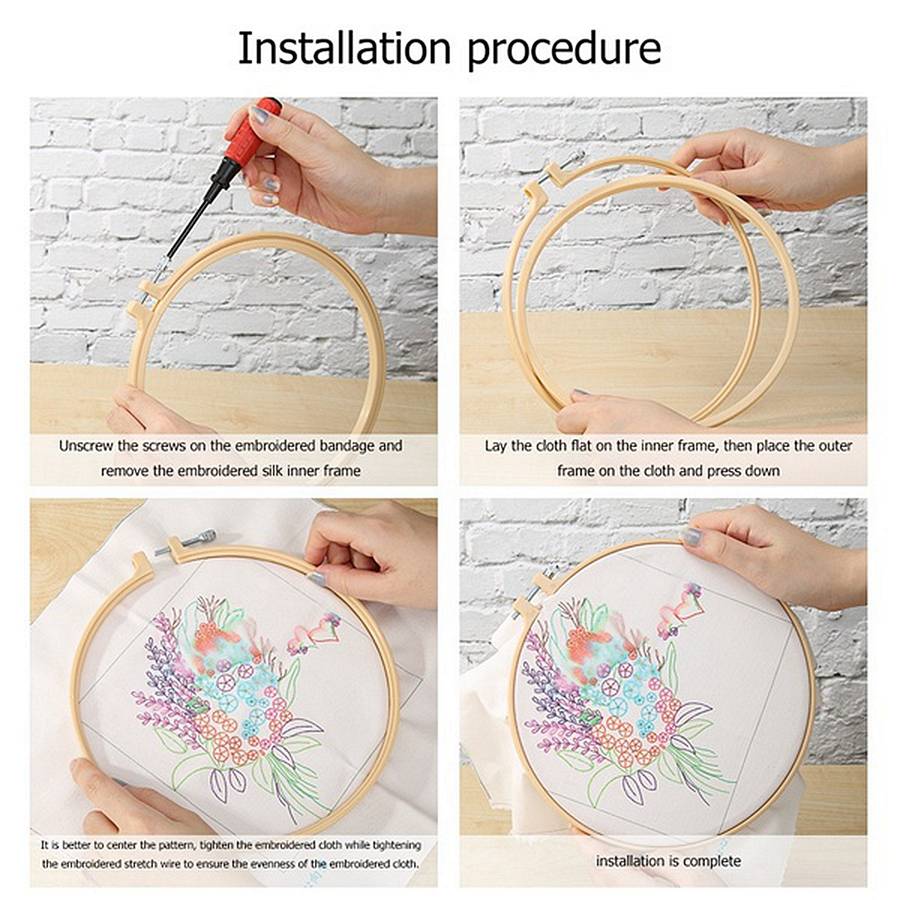 Installation procedure

Unscrew the screws on the embroidered bandage and remove the embroidered silk inner frame

Lay the cloth flat on the inner frame, then place the outer frame on the cloth and press down

It is better to center the pattern, tighten the embroidered cloth while tightening the embroidered stretch wire to ensure the evenness of the embroidered cloth.

installation is complete