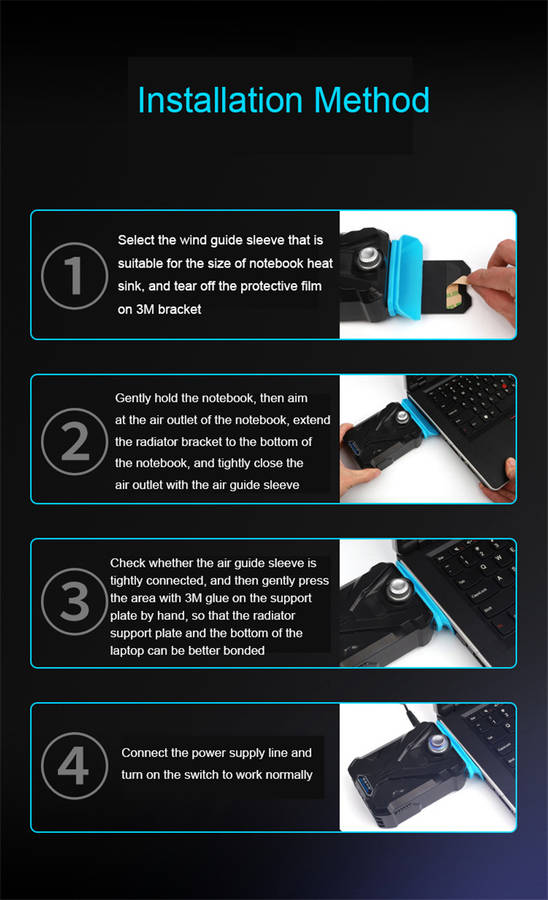 Installation Method

1

Select the wind guide sleeve that is suitable for the size of notebook heat sink, and tear off the protective film on 3M bracket

2

Gently hold the notebook, then aim at the air outlet of the notebook, extend the radiator bracket to the bottom of the notebook, and tightly close the air outlet with the air guide sleeve

3

Check whether the air guide sleeve is tightly connected, and then gently press the area with 3M glue on the support plate by hand, so that the radiator support plate and the bottom of the laptop can be better bonded

4

Connect the power supply line and turn on the switch to work normally