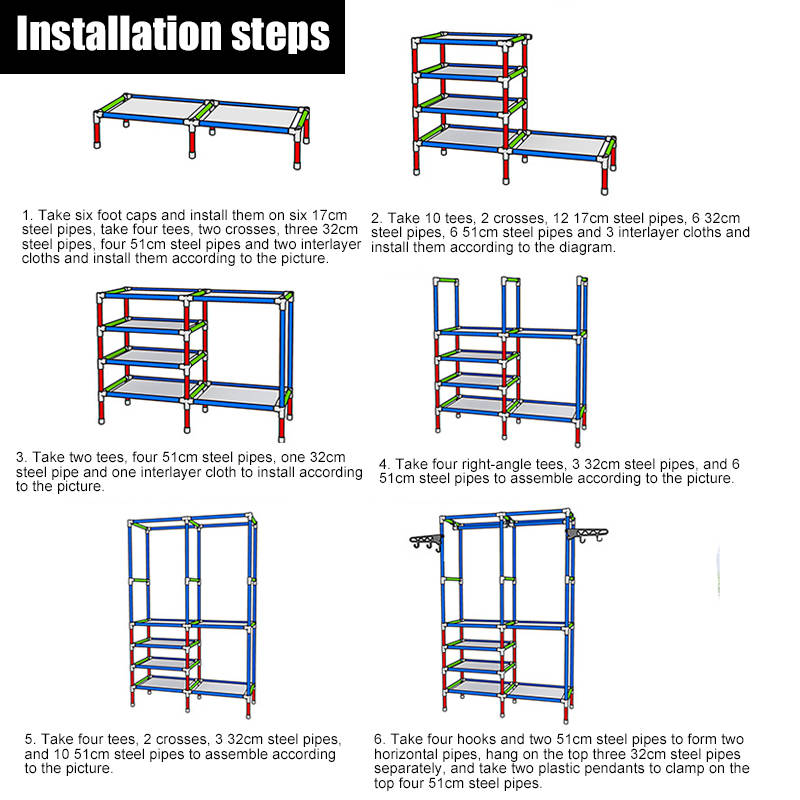 Installation steps

1. Take six foot caps and install them on six 17cm steel pipes, take four tees, two crosses, three 32cm steel pipes, four 51cm steel pipes and two interlayer cloths and install them according to the picture.

2. Take 10 tees, 2 crosses, 12 17cm steel pipes, 6 32cm steel pipes, 6 51cm steel pipes and 3 interlayer cloths and install them according to the diagram.

3. Take two tees, four 51cm steel pipes, one 32cm steel pipe and one interlayer cloth to install according to the picture.

4. Take four right-angle tees, 3 32cm steel pipes, and 6 51cm steel pipes to assemble according to the picture.

5. Take four tees, 2 crosses, 3 32cm steel pipes, and 10 51cm steel pipes to assemble according to the picture.

6. Take four hooks and two 51cm steel pipes to form two horizontal pipes, hang on the top three 32cm steel pipes separately, and take two plastic pendants to clamp on the top four 51cm steel pipes.