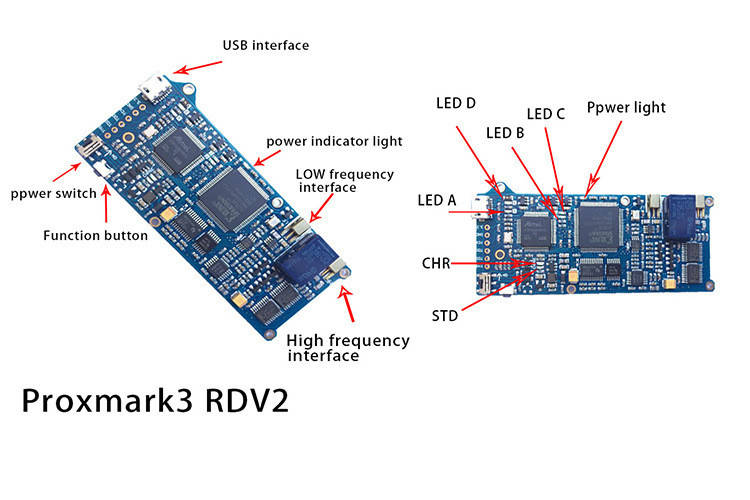 USB interface

power indicator light

LOW frequency interface

ppwer switch

Function button

High frequency interface

LED D

LED C

Ppwer light

LED B

LED A

CHR

STD

Proxmark3 RDV2