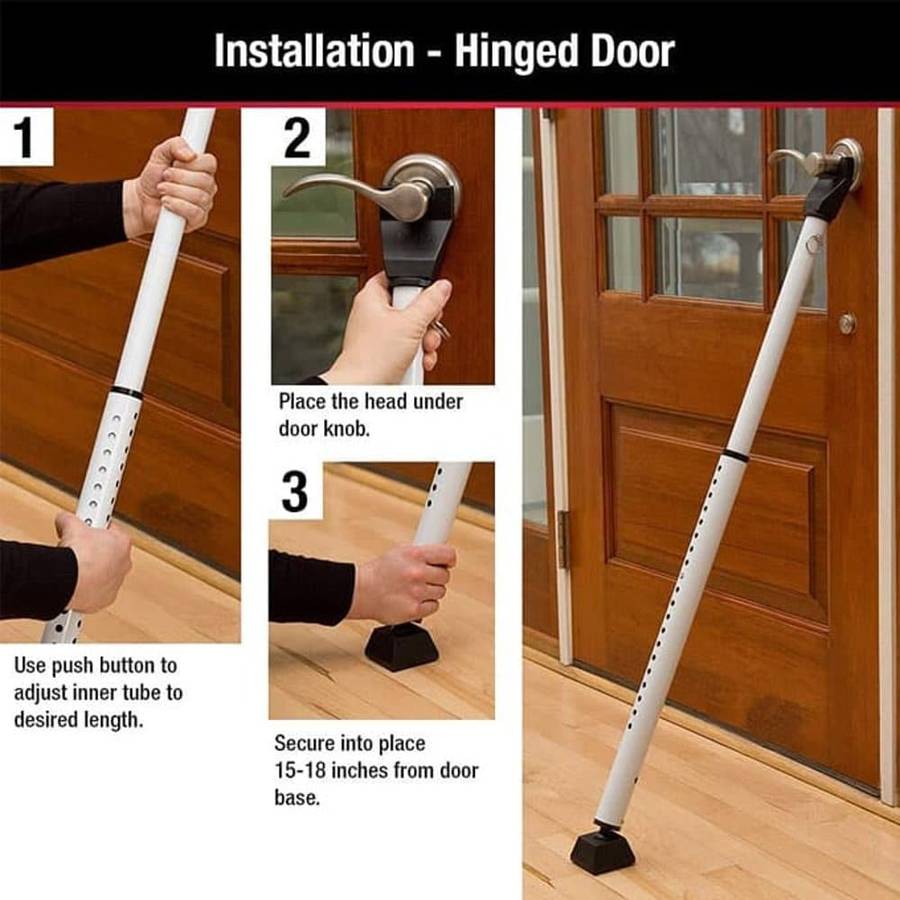 Installation - Hinged Door

1

Use push button to adjust inner tube to desired length.

2

Place the head under door knob.

3

Secure into place 15-18 inches from door base.