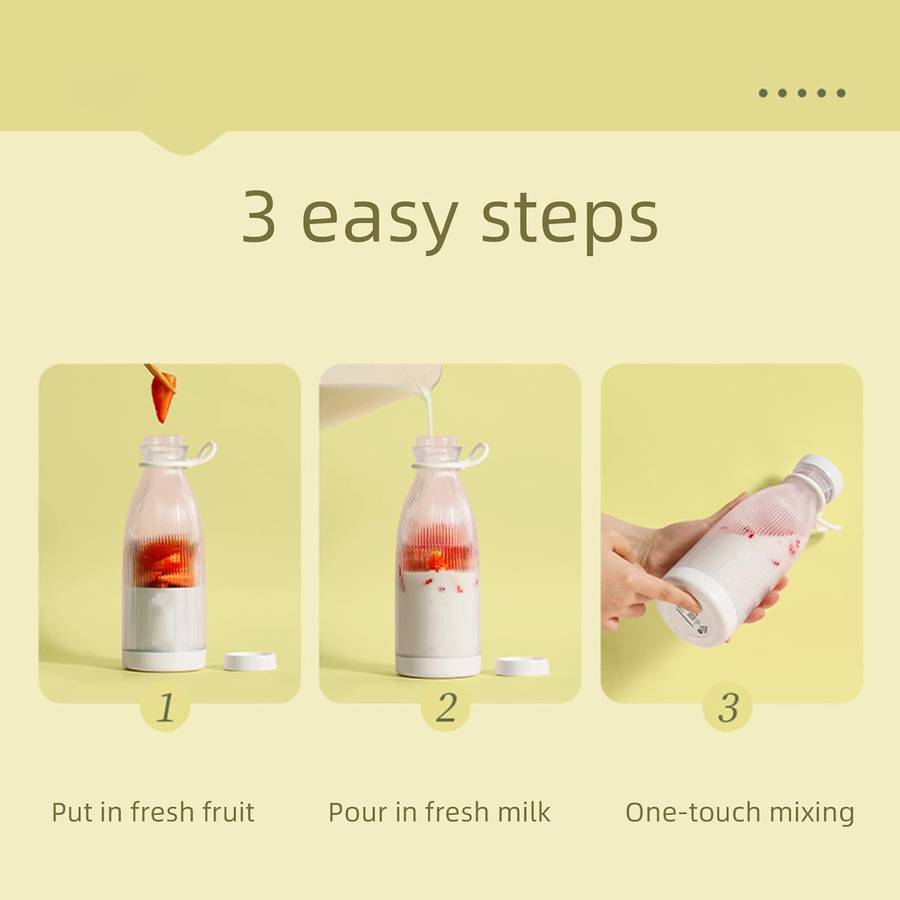 3 easy steps

1

Put in fresh fruit

2

Pour in fresh milk

3

One-touch mixing