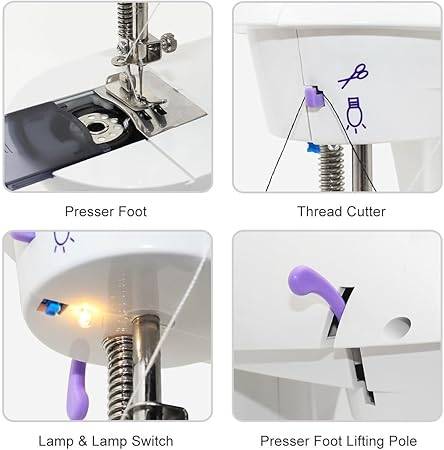 Presser Foot

Thread Cutter

Lamp & Lamp Switch

Presser Foot Lifting Pole