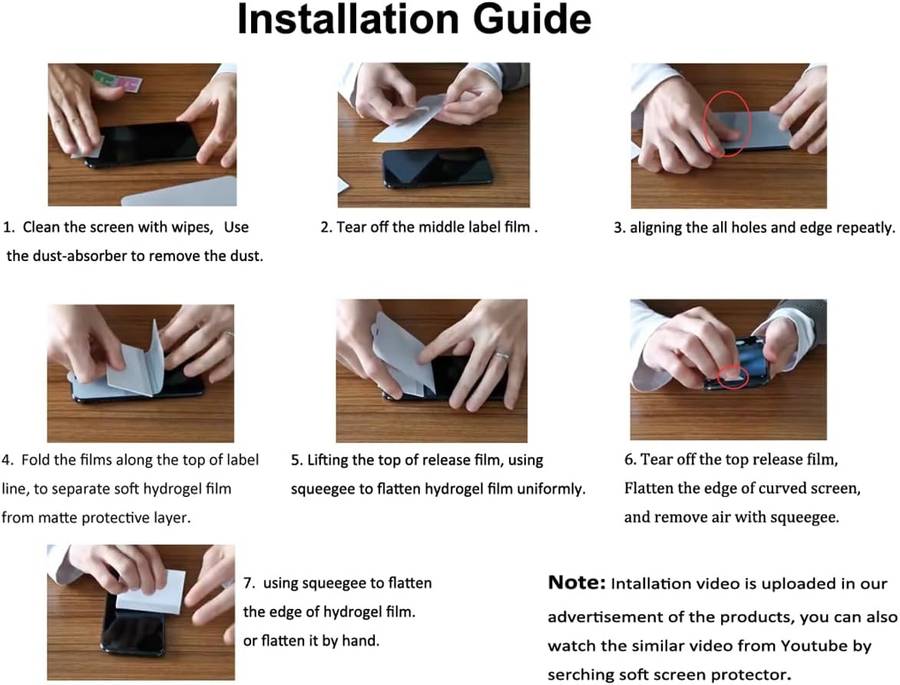 Installation Guide

1. Clean the screen with wipes, Use the dust-absorber to remove the dust.

2. Tear off the middle label film .

3. aligning the all holes and edge repeatly.

4. Fold the films along the top of label line, to separate soft hydrogel film from matte protective layer.

5. Lifting the top of release film, using squeegee to flatten hydrogel film uniformly.

6. Tear off the top release film, Flatten the edge of curved screen, and remove air with squeegee.

7. using squeegee to flatten the edge of hydrogel film. or flatten it by hand.

Note: Intallation video is uploaded in our advertisement of the products, you can also watch the similar video from Youtube by serching soft screen protector.