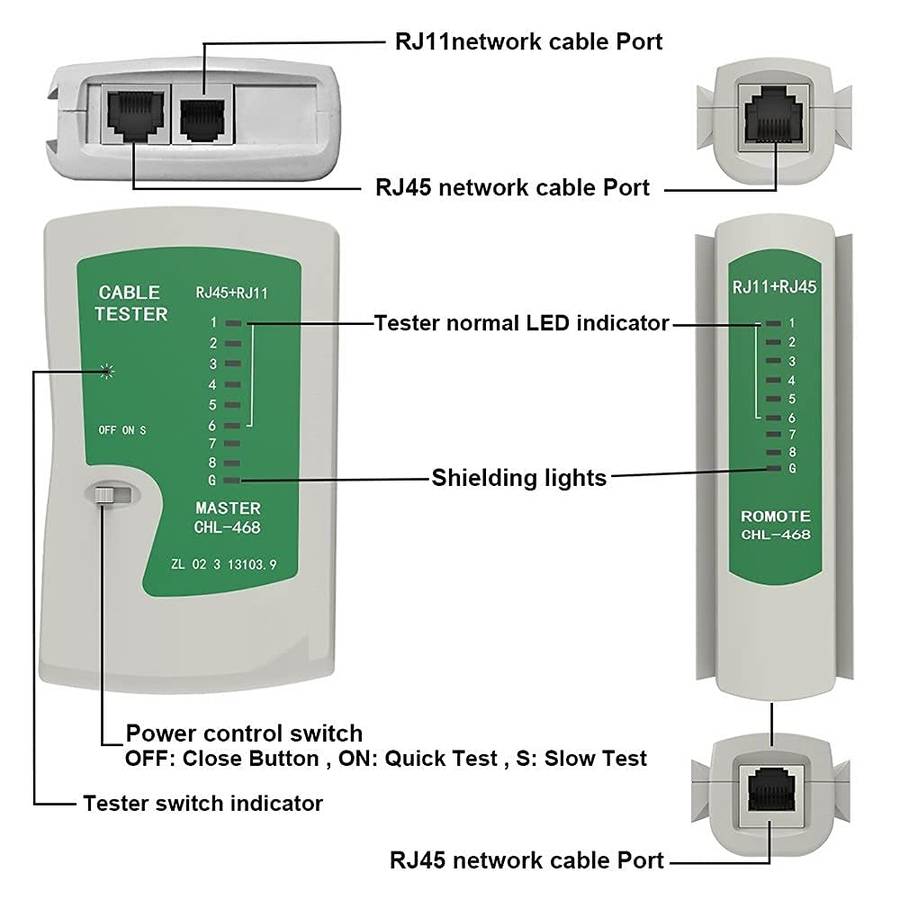 RJ11network cable Port

RJ45 network cable Port

CABLE TESTER

RJ45+RJ11

1
2
3
4
5
6
7
8
G

OFF ON S

MASTER
CHL-468

ZL 02 3 13103.9

Tester normal LED indicator

Shielding lights

RJ11+RJ45

1
2
3
4
5
6
7
8
G

ROMOTE
CHL-468

Power control switch
OFF: Close Button , ON: Quick Test , S: Slow Test

Tester switch indicator

RJ45 network cable Port