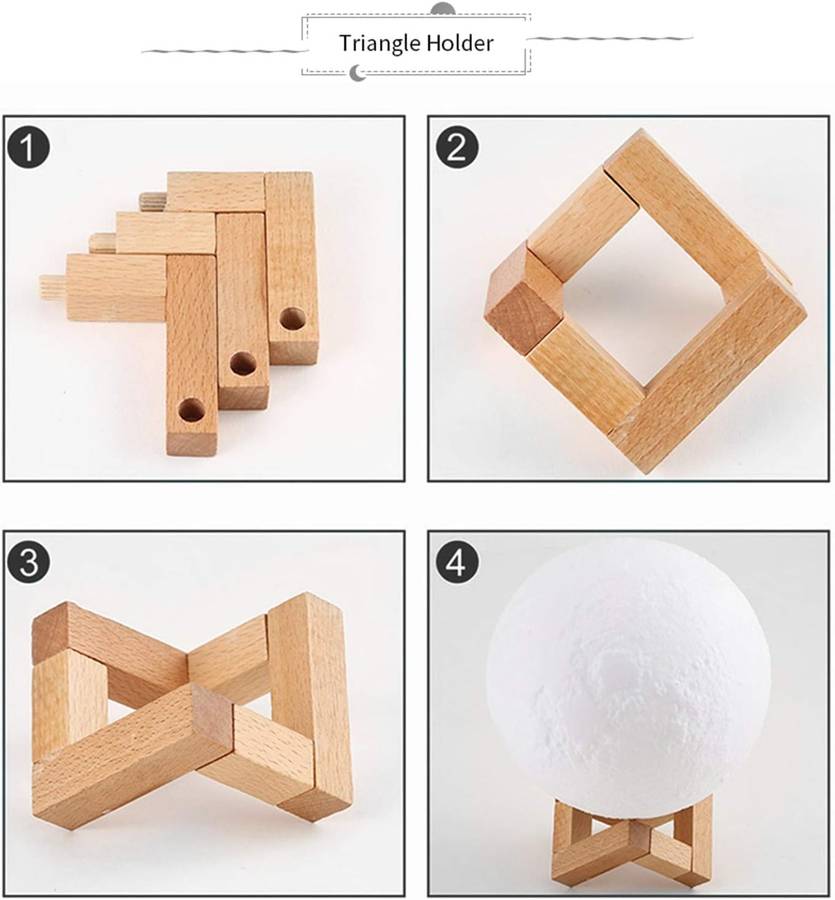 Triangle Holder

1

2

3

4