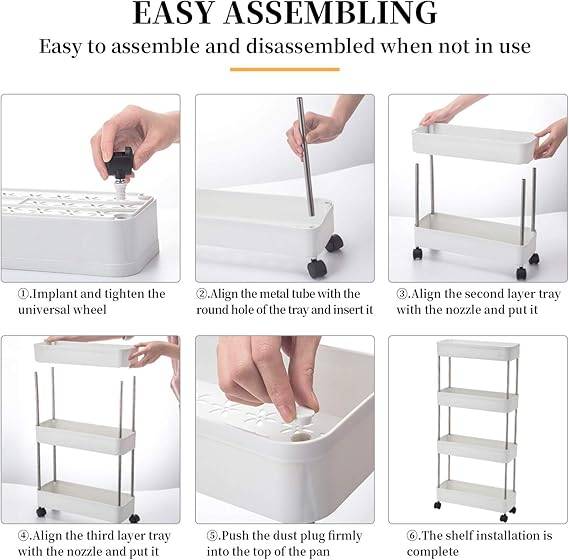 EASY ASSEMBLING

Easy to assemble and disassembled when not in use

①.Implant and tighten the universal wheel

②.Align the metal tube with the round hole of the tray and insert it

③.Align the second layer tray with the nozzle and put it

④.Align the third layer tray with the nozzle and put it

⑤.Push the dust plug firmly into the top of the pan

⑥.The shelf installation is complete