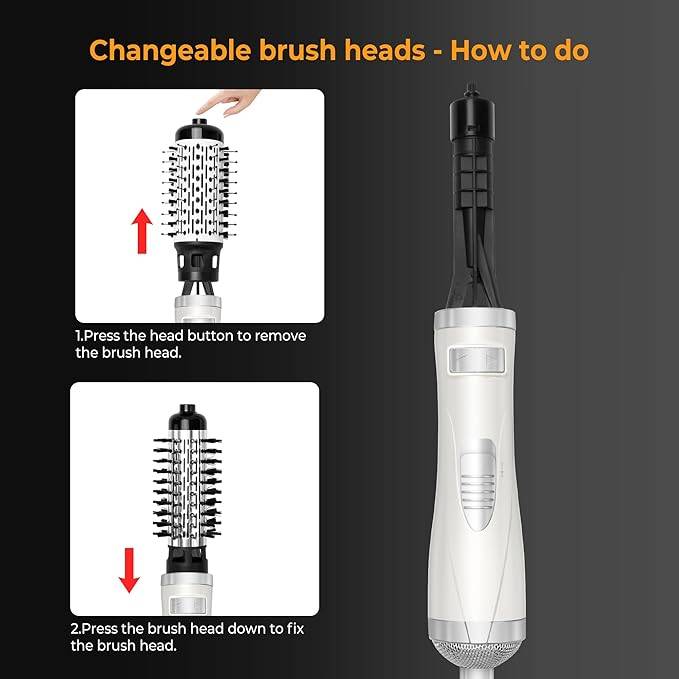 Changeable brush heads - How to do

1.Press the head button to remove the brush head.

2.Press the brush head down to fix the brush head.