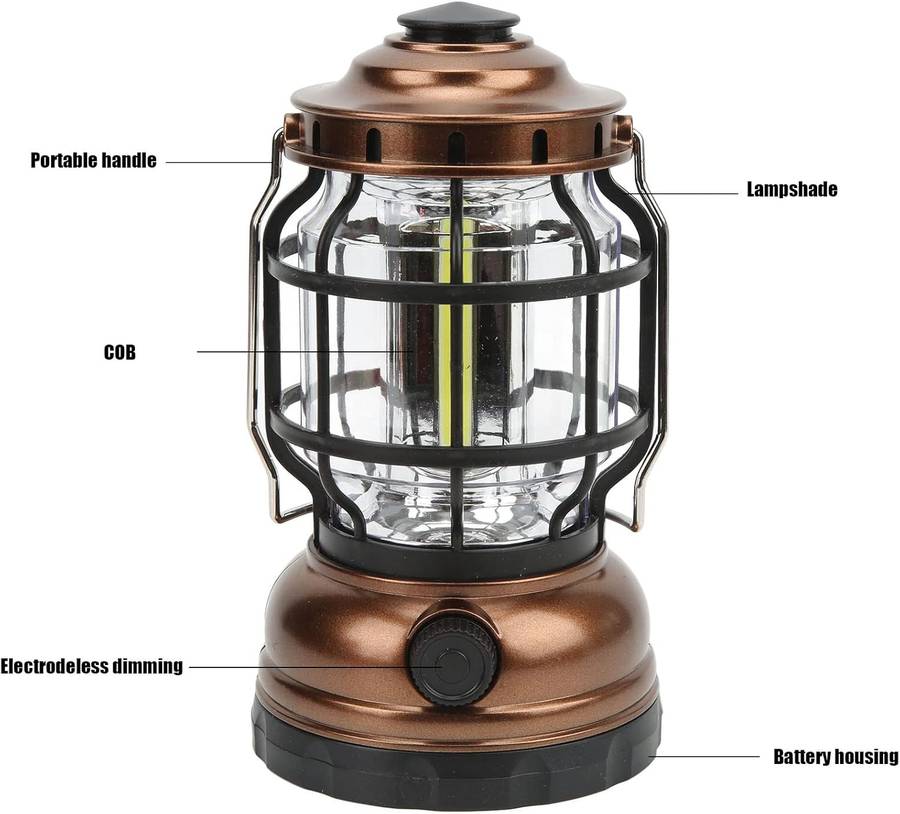 Portable handle

Lampshade

COB

Electrodeless dimming

Battery housing