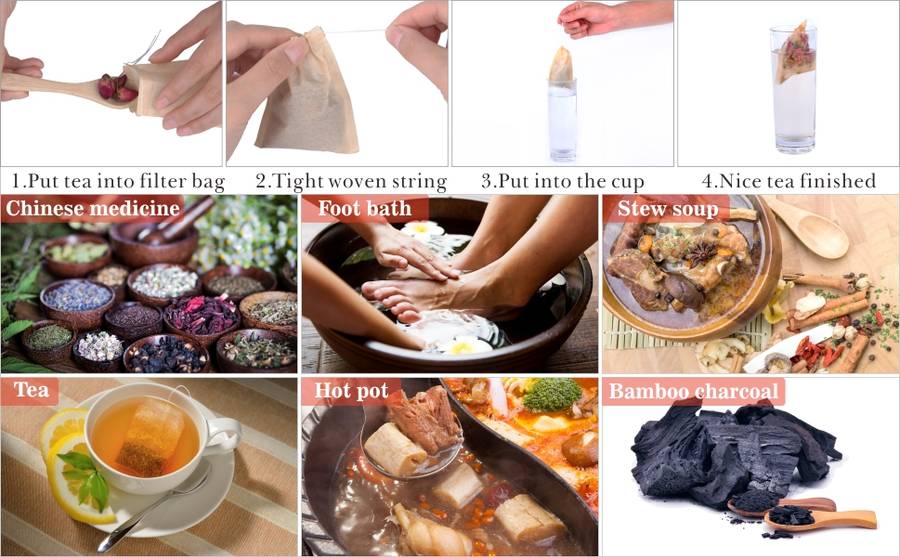 1.Put tea into filter bag
2.Tight woven string
3.Put into the cup
4.Nice tea finished

Chinese medicine
Foot bath
Stew soup

Tea
Hot pot
Bamboo charcoal