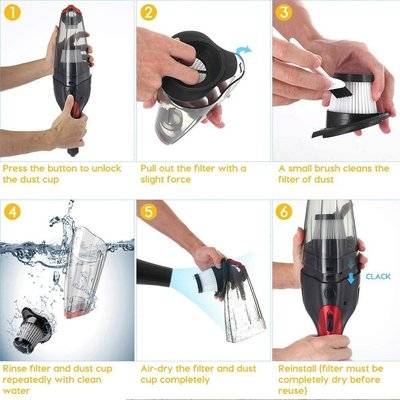 1

Press the button to unlock the dust cup

2

Pull out the filter with a slight force

3

A small brush cleans the filter of dust

4

Rinse filter and dust cup repeatedly with clean water

5

Air-dry the filter and dust cup completely

6

CLACK

Reinstall (filter must be completely dry before reuse)