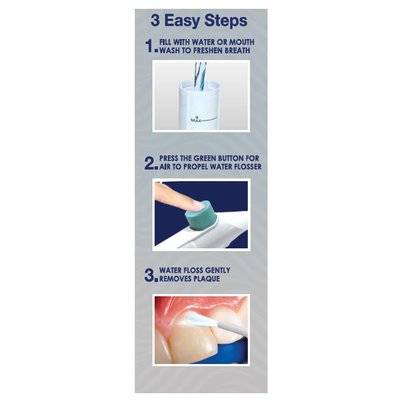 3 Easy Steps

1. FILL WITH WATER OR MOUTH WASH TO FRESHEN BREATH

2. PRESS THE GREEN BUTTON FOR AIR TO PROPEL WATER FLOSSER

3. WATER FLOSS GENTLY REMOVES PLAQUE