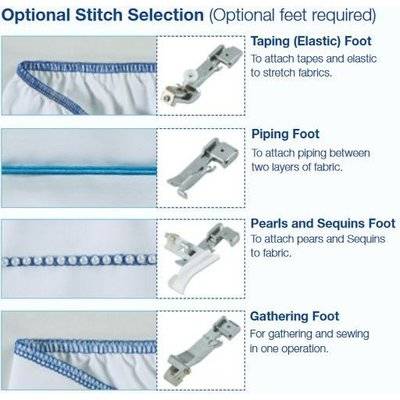 Optional Stitch Selection (Optional feet required)

Taping (Elastic) Foot
To attach tapes and elastic to stretch fabrics.

Piping Foot
To attach piping between two layers of fabric.

Pearls and Sequins Foot
To attach pears and Sequins to fabric.

Gathering Foot
For gathering and sewing in one operation.