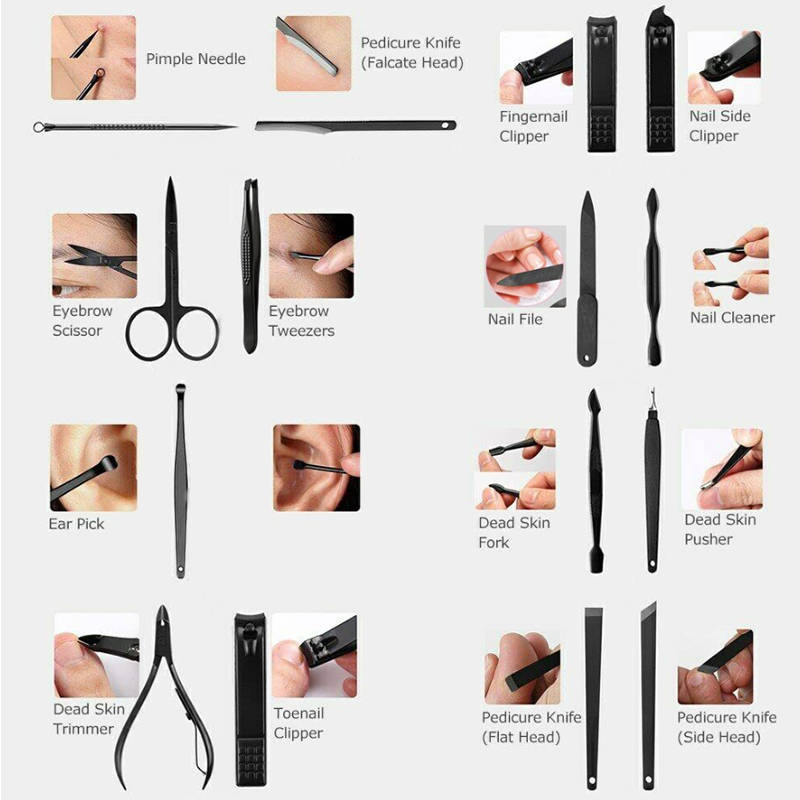 Pimple Needle

Pedicure Knife (Falcate Head)

Fingernail Clipper

Nail Side Clipper

Eyebrow Scissor

Eyebrow Tweezers

Nail File

Nail Cleaner

Ear Pick

Dead Skin Fork

Dead Skin Pusher

Dead Skin Trimmer

Toenail Clipper

Pedicure Knife (Flat Head)

Pedicure Knife (Side Head)