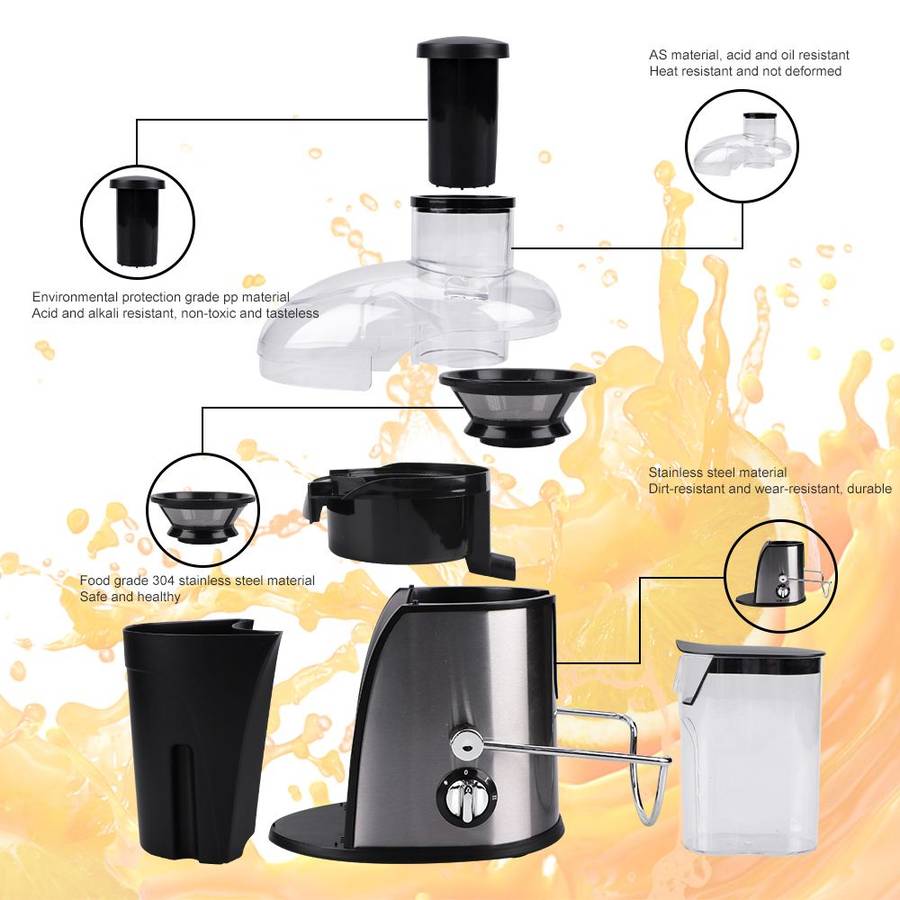 AS material, acid and oil resistant
Heat resistant and not deformed

Environmental protection grade pp material
Acid and alkali resistant, non-toxic and tasteless

Stainless steel material
Dirt-resistant and wear-resistant, durable

Food grade 304 stainless steel material
Safe and healthy