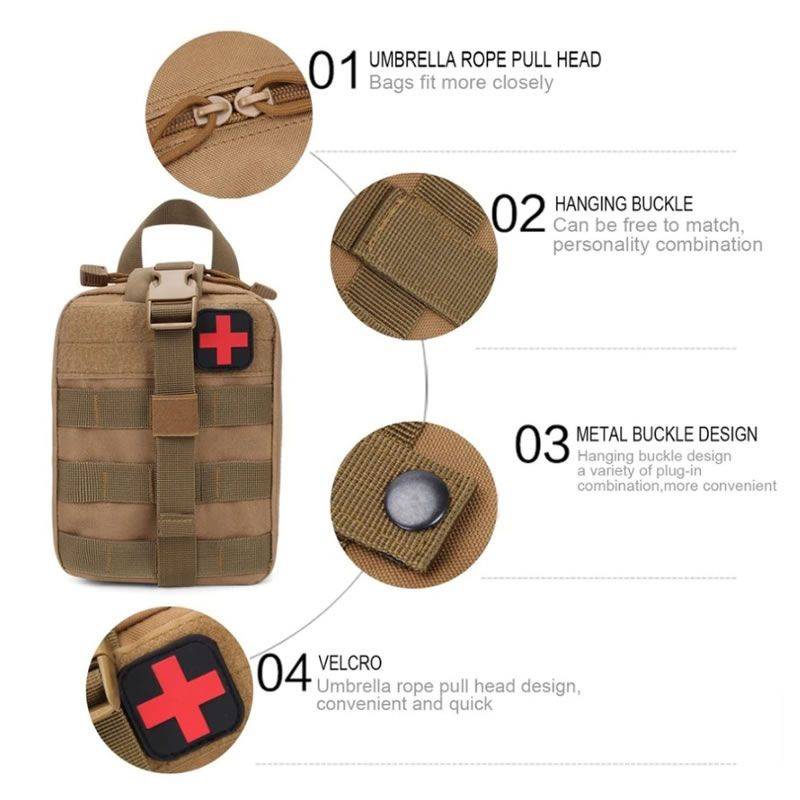 01 UMBRELLA ROPE PULL HEAD
Bags fit more closely

02 HANGING BUCKLE
Can be free to match, personality combination

03 METAL BUCKLE DESIGN
Hanging buckle design a variety of plug-in combination,more convenient

04 VELCRO
Umbrella rope pull head design, convenient and quick