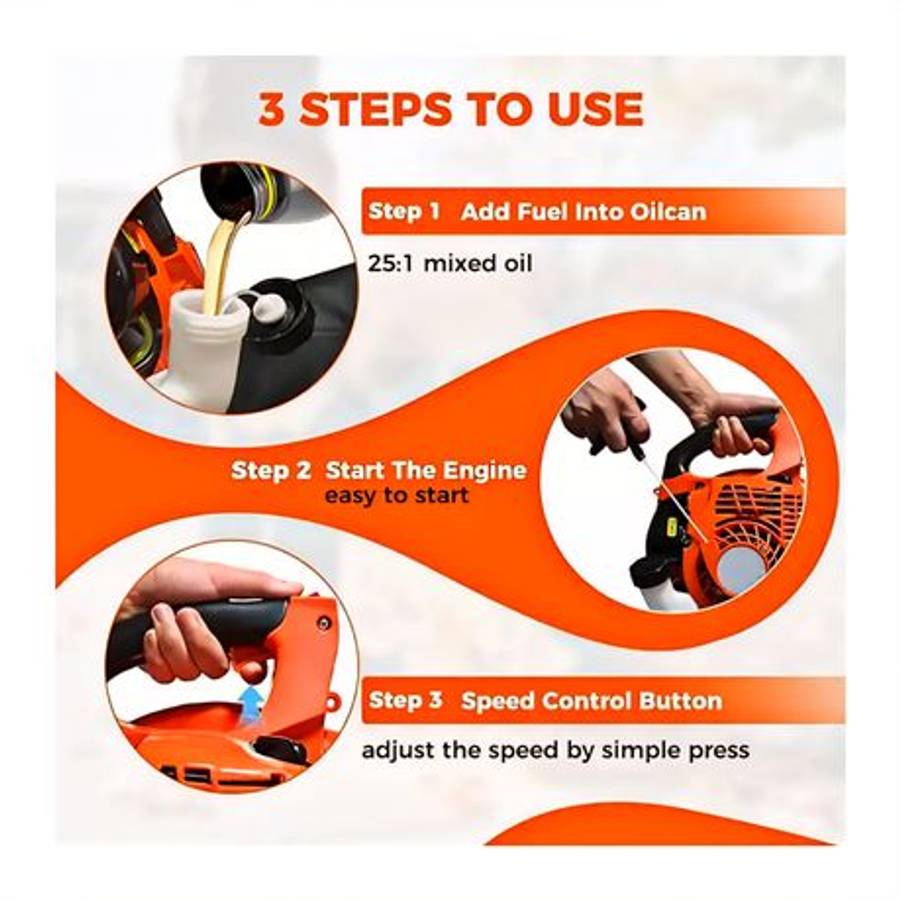 3 STEPS TO USE

Step 1 Add Fuel Into Oilcan

25:1 mixed oil

Step 2 Start The Engine
easy to start

Step 3 Speed Control Button

adjust the speed by simple press