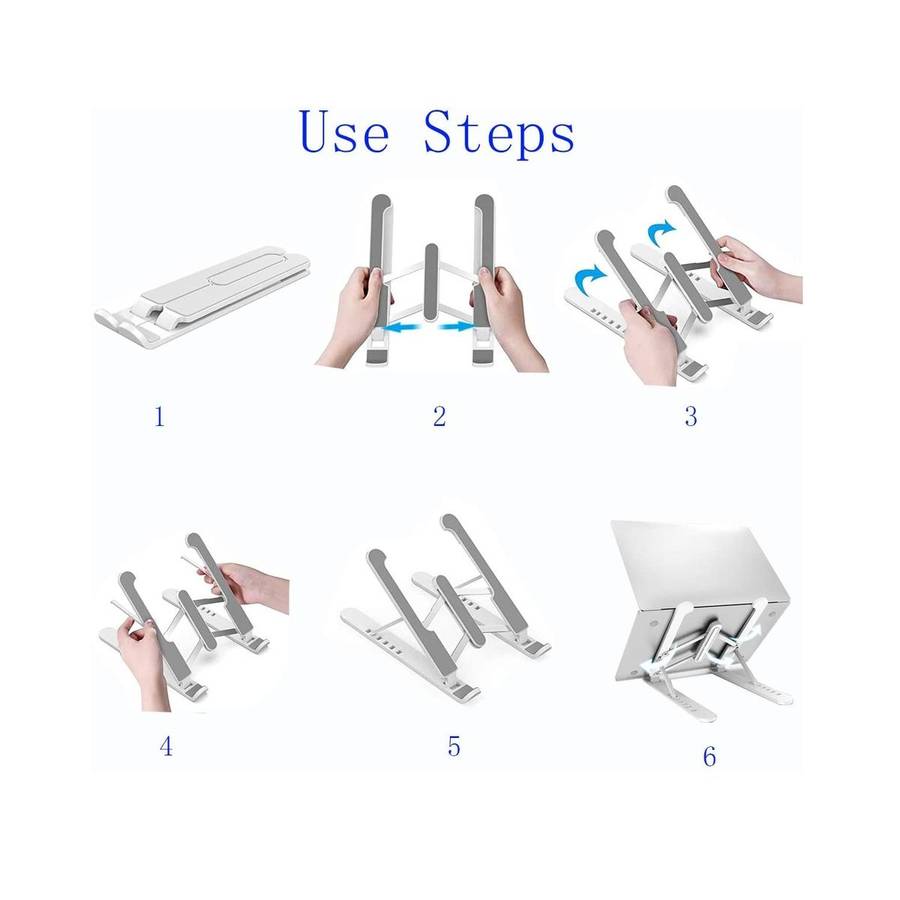 Use Steps

1

2

3

4

5

6